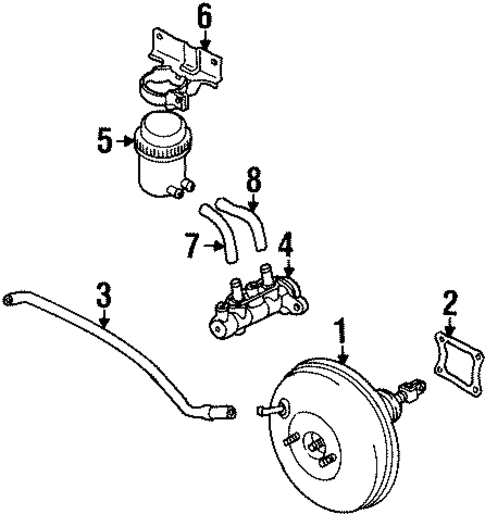 6
5
8
7
4
3
2
1