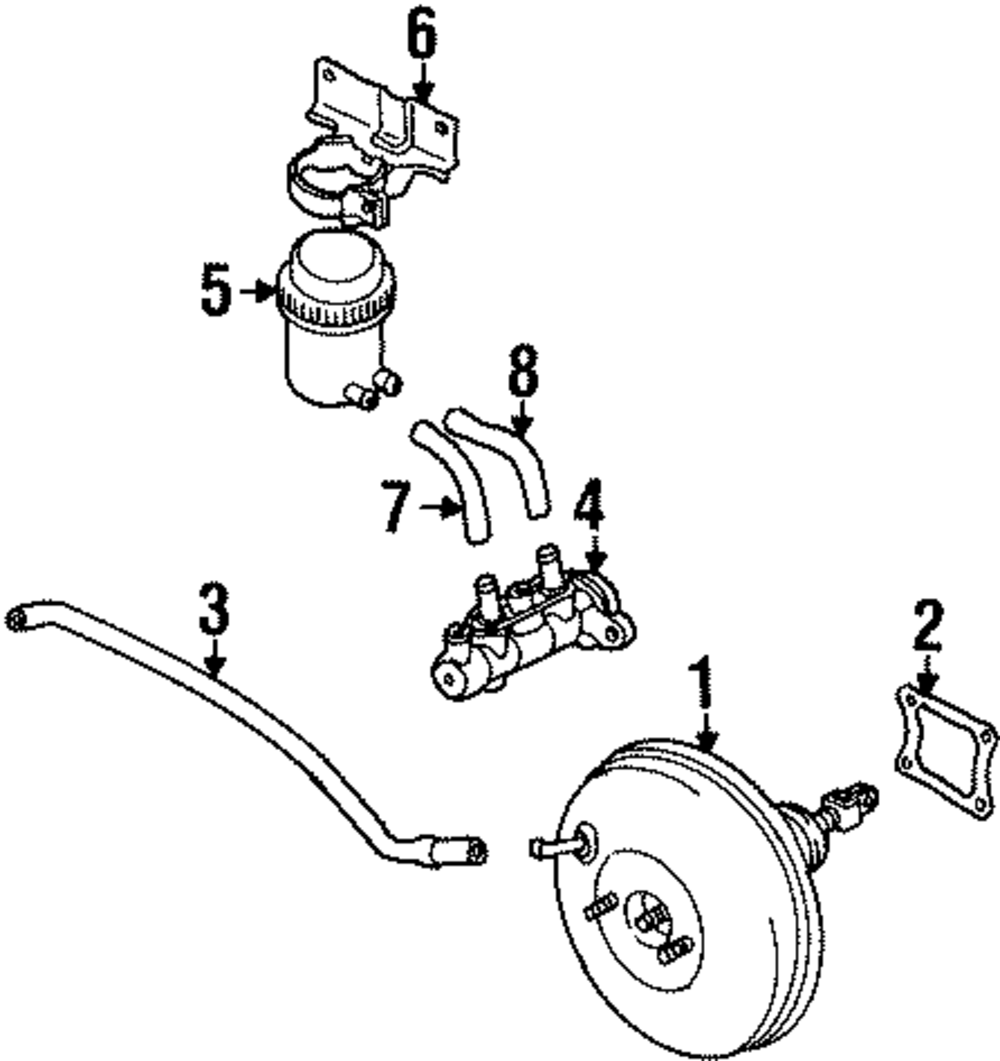 6
5
8
7
4
3
2
1