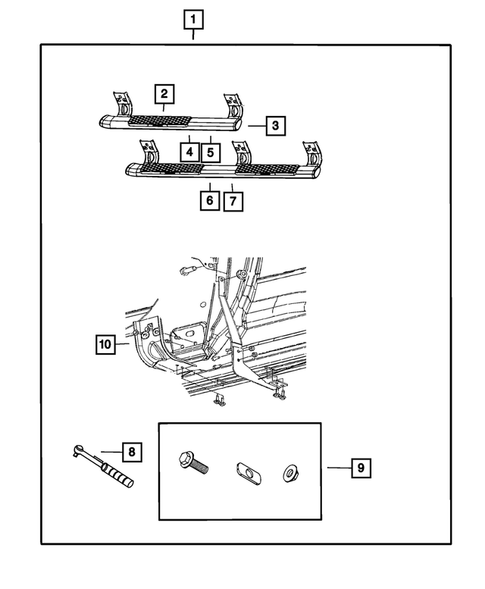 1
2
3
4
5
6
7
10
8
9