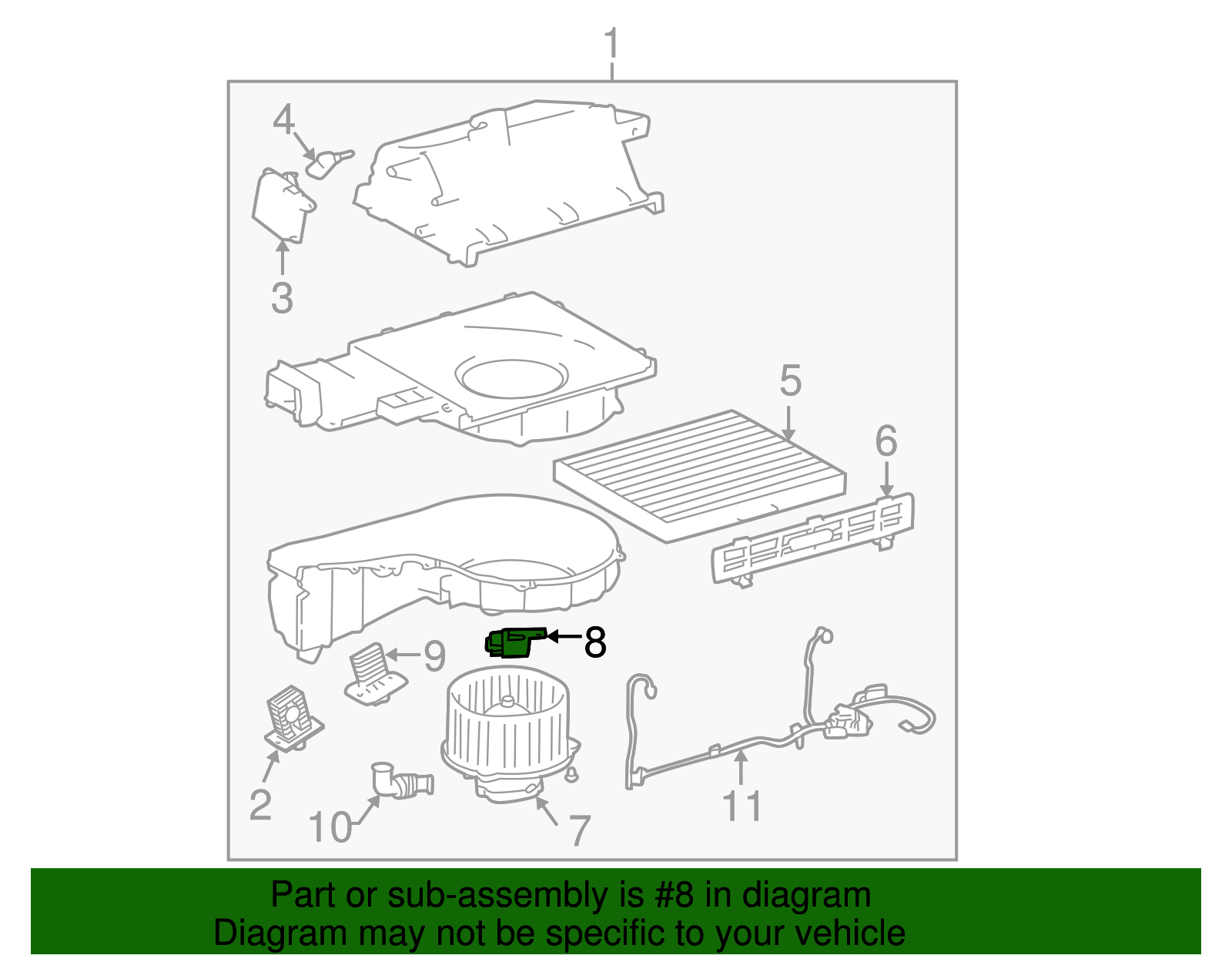 1
4
3
5
6
8
9
2
10
7
11

Part or sub-assembly is #8 in diagram
Diagram may not be specific to your vehicle