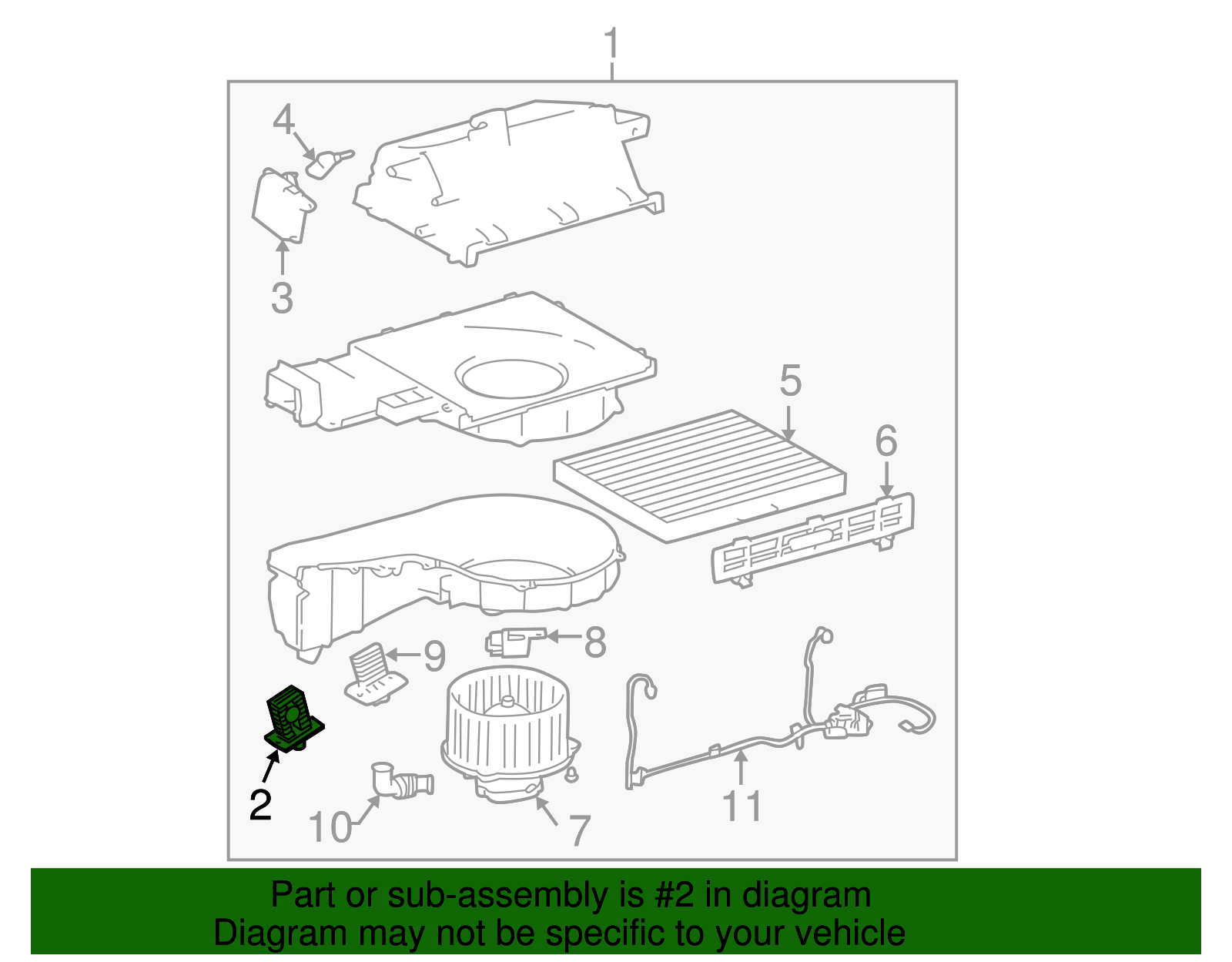 1
4
3
5
6
8
9
2
10
7
11

Part or sub-assembly is #2 in diagram
Diagram may not be specific to your vehicle