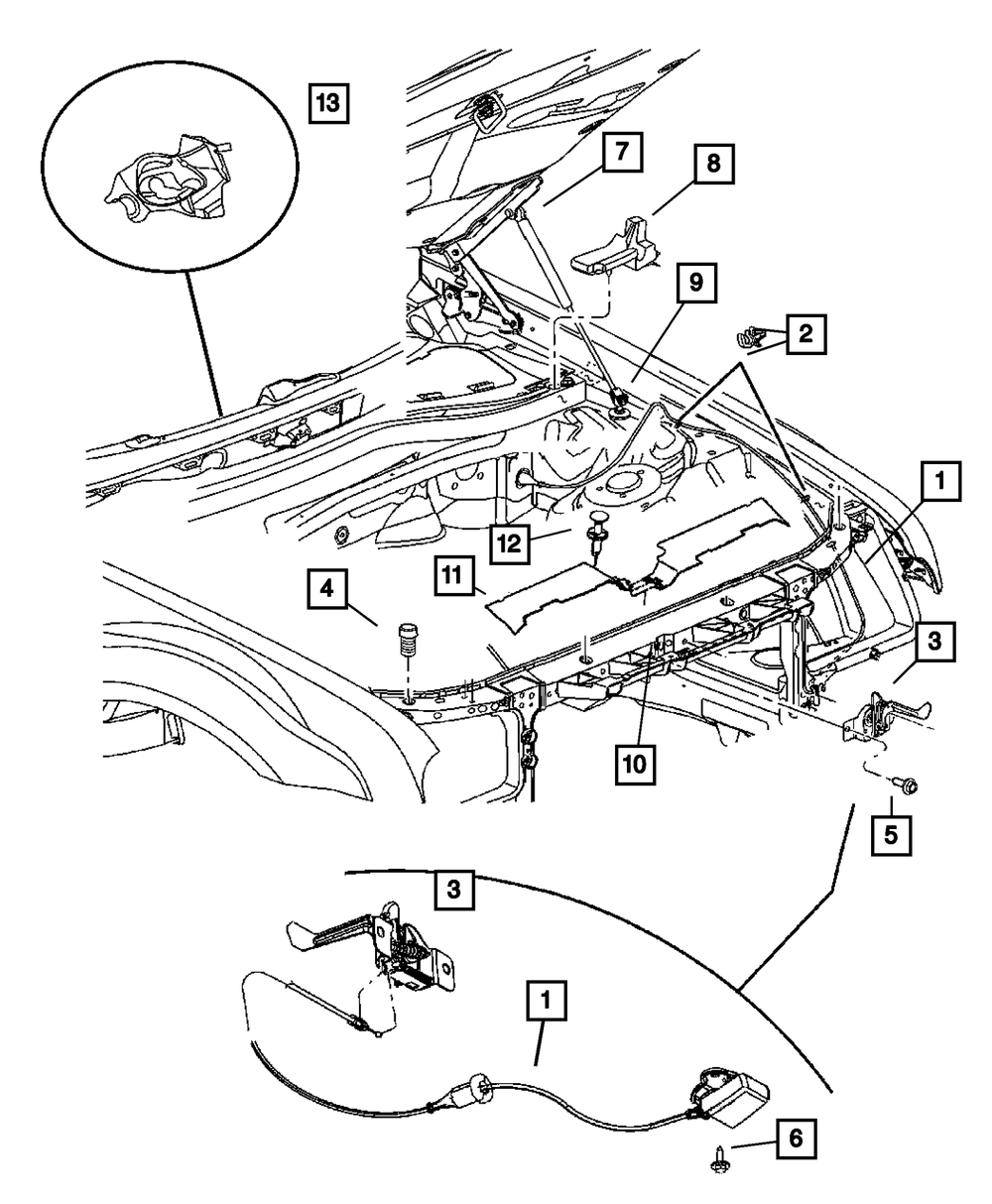 13
7
8
9
2
1
12
11
4
3
10
5
3
1
6