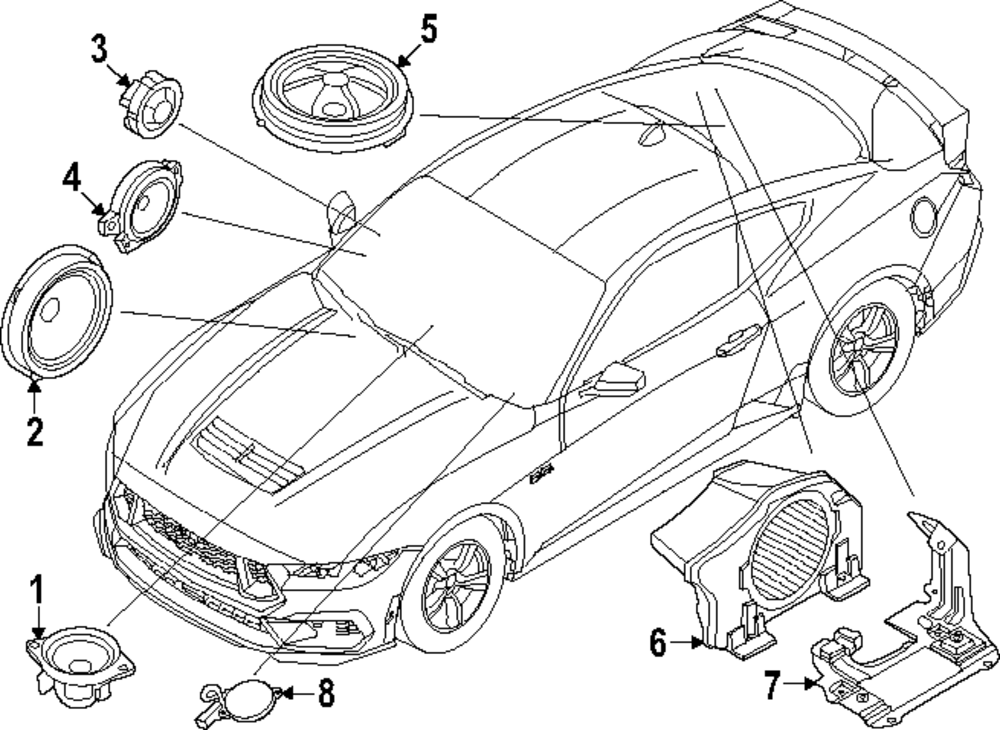 3
5
4
2
1
8
6
7