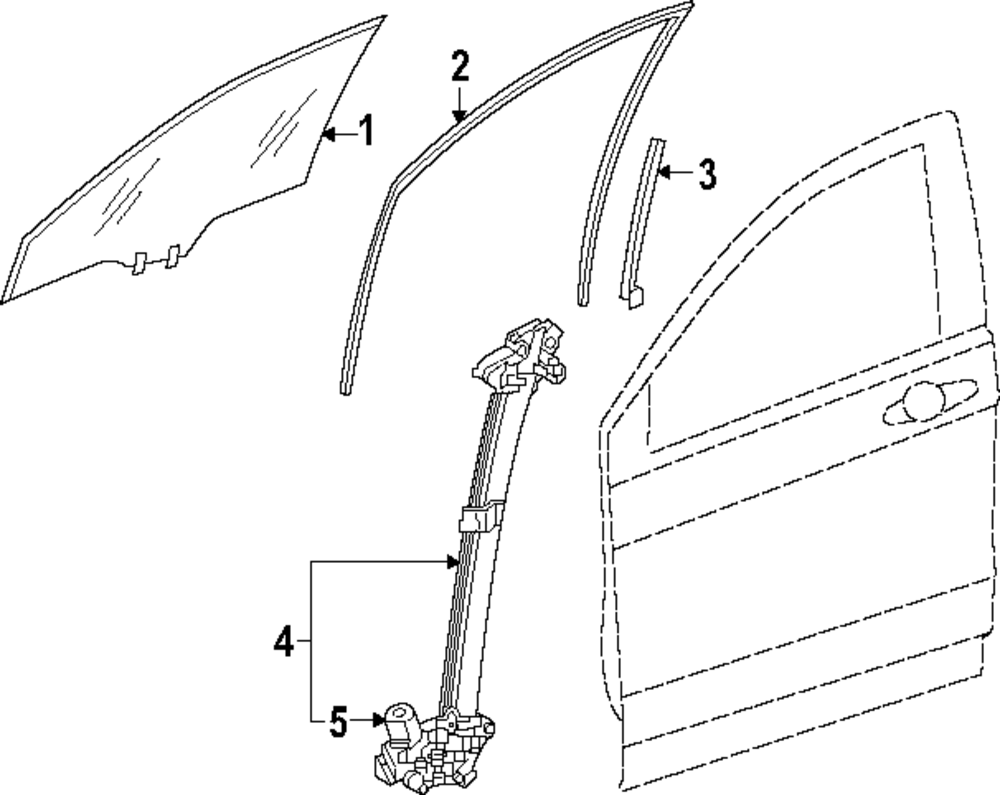 1
2
3
4
5