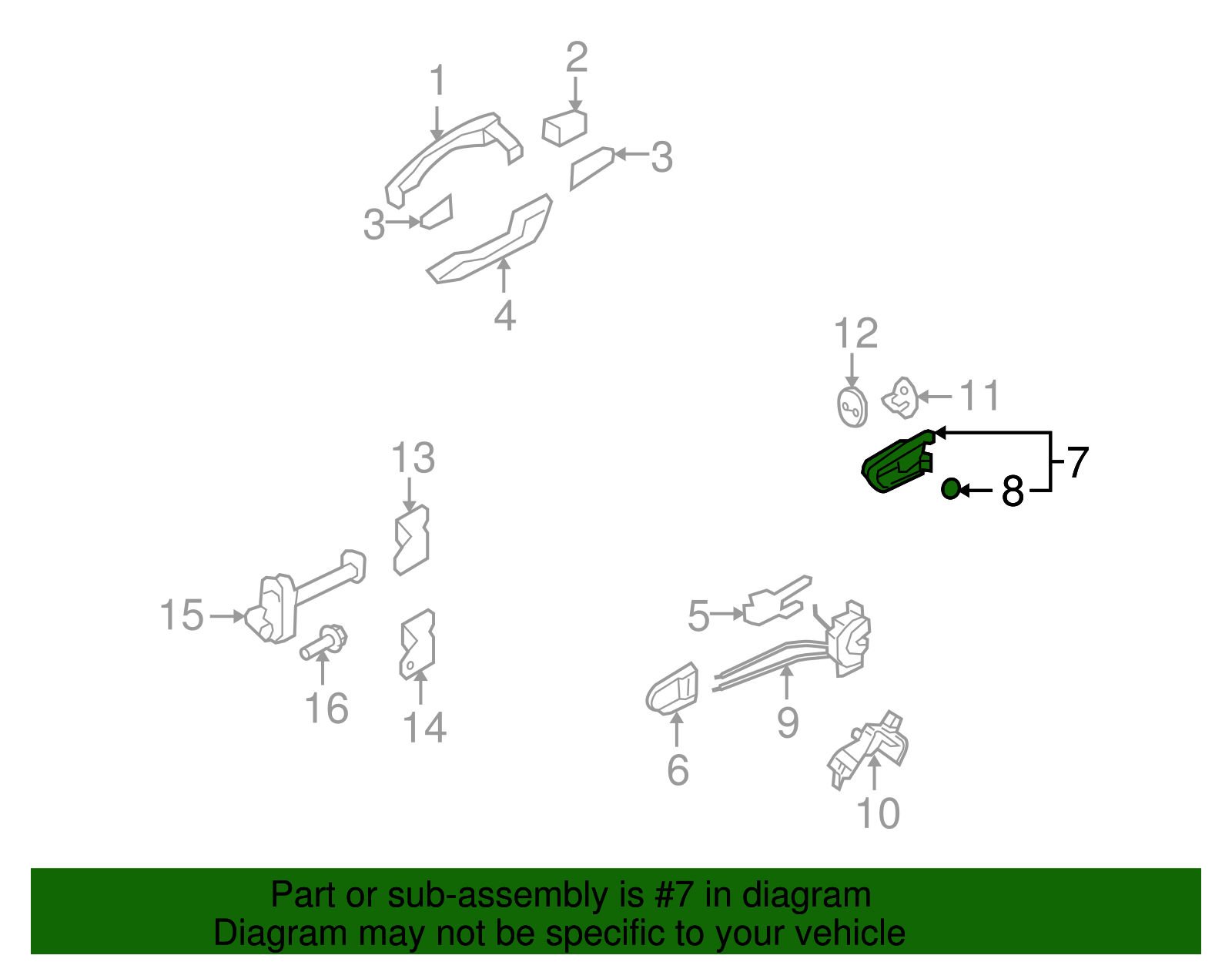 1
2
3
3
4
12
11
7
8
13
15
16
14
5
9
6
10

Part or sub-assembly is #7 in diagram
Diagram may not be specific to your vehicle