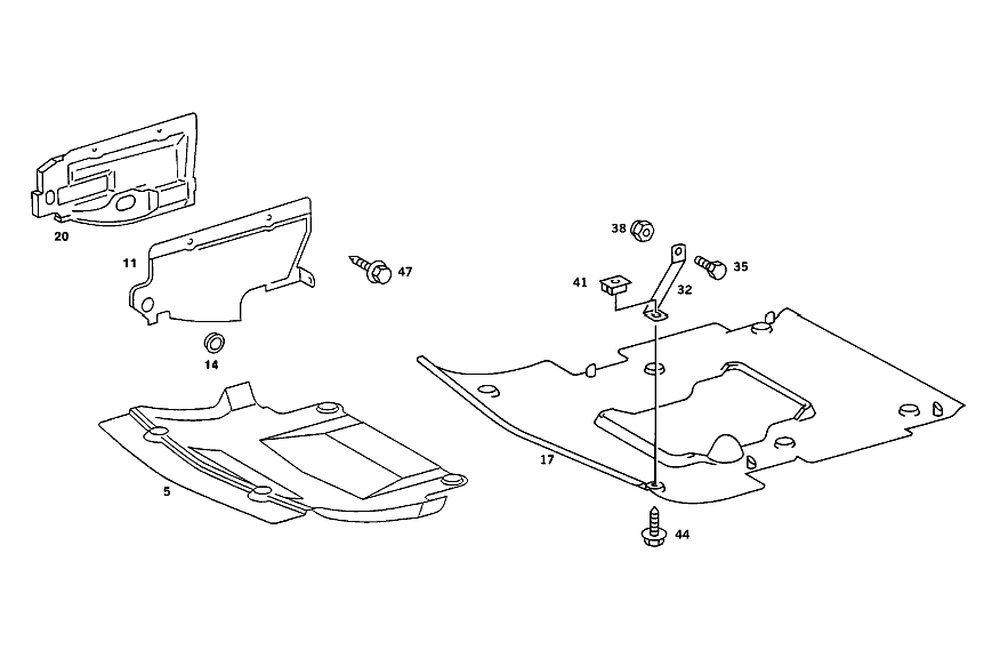 20
11
47
14
5
38
35
41
32
17
44