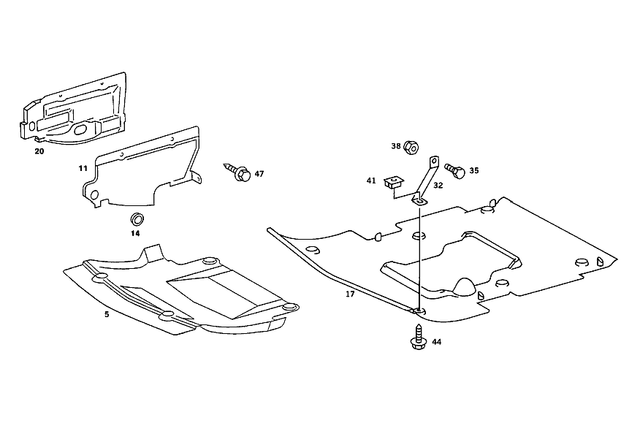 20
11
47
14
5
38
41
32
35
17
44