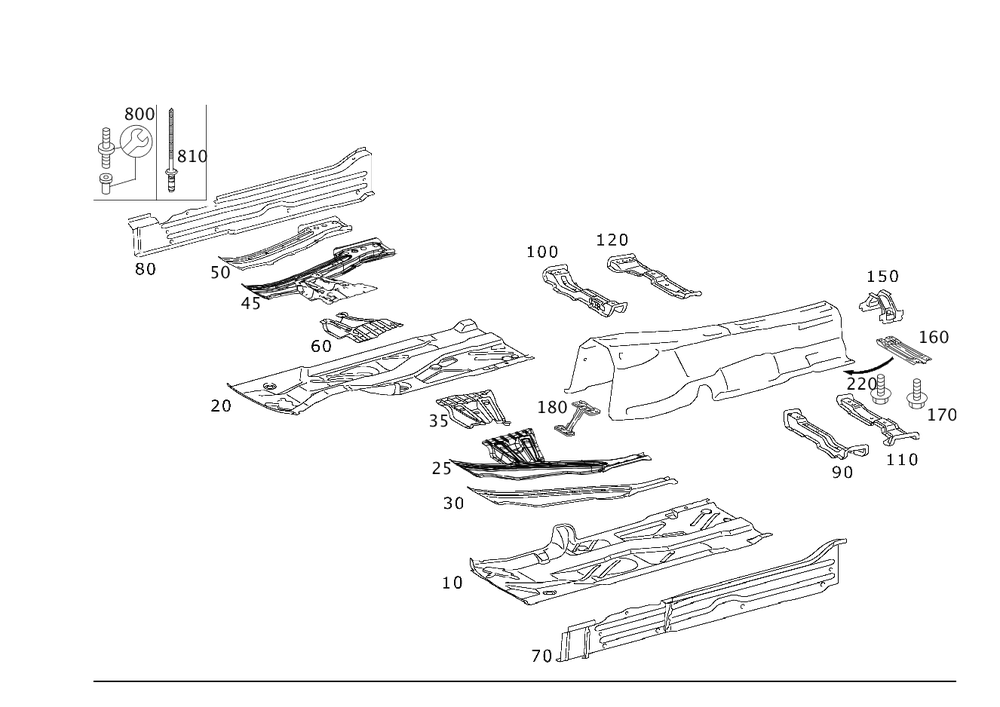 800
810
80
50
45
60
20
100
120
150
160
220
170
180
35
25
30
90
110
10
70