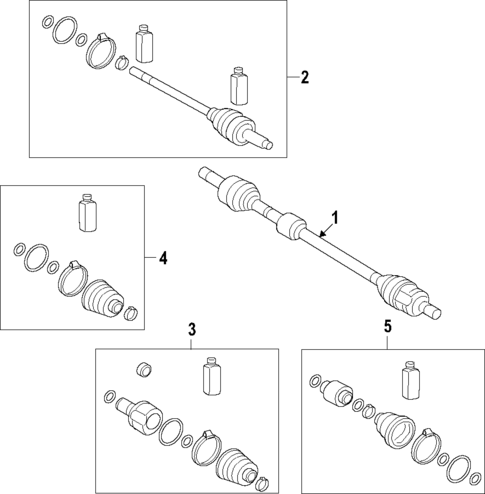 2
1
4
3
5