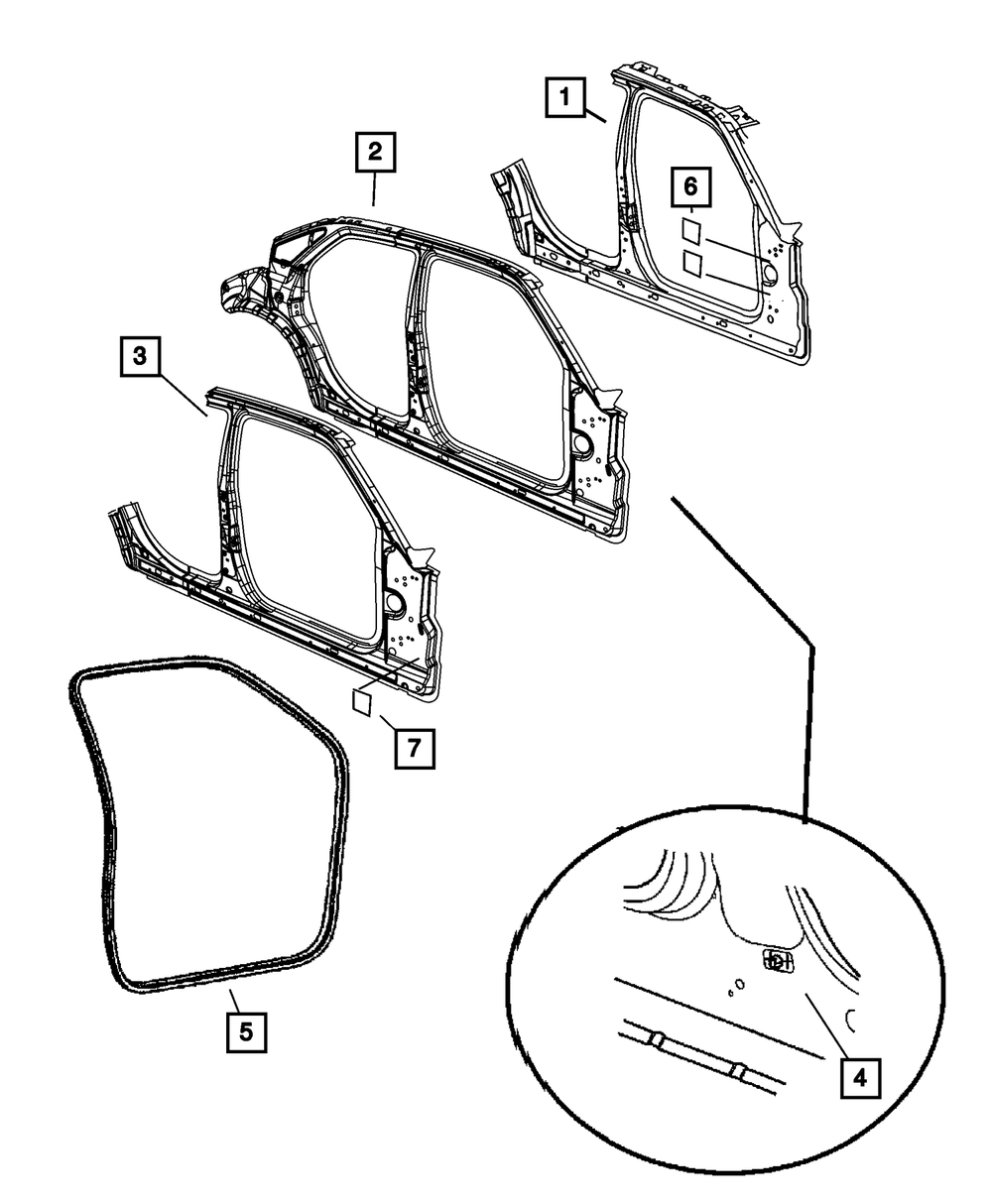 1
2
6
3
7
5
4