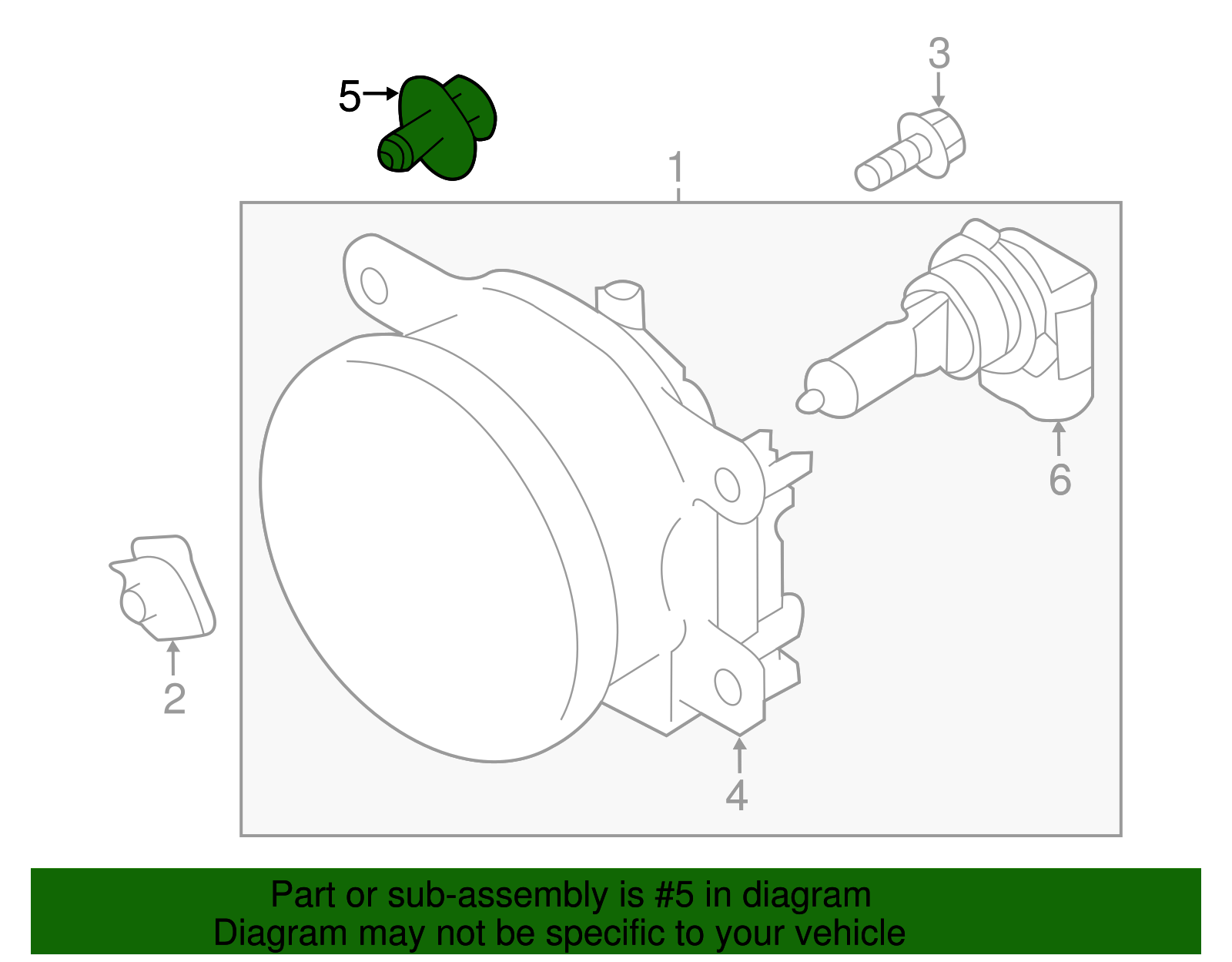 5

3

1

6

2

4

Part or sub-assembly is #5 in diagram
Diagram may not be specific to your vehicle