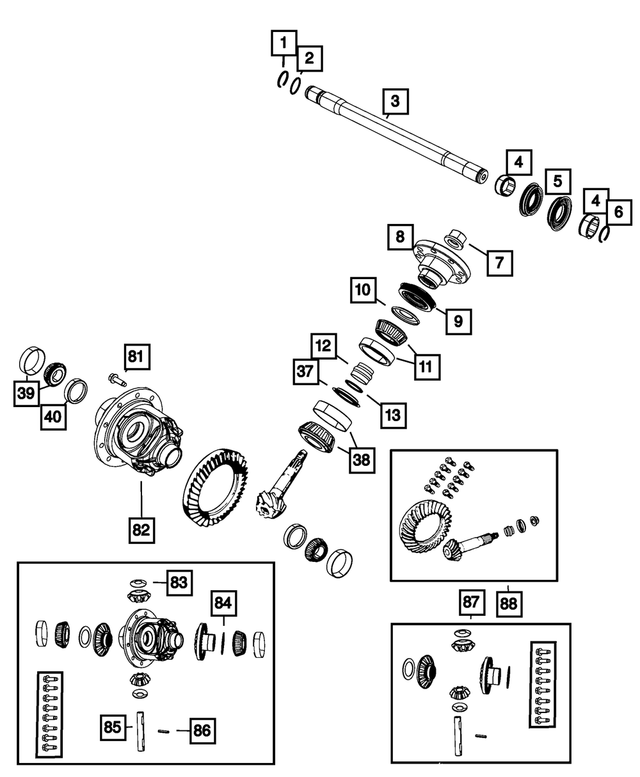 1
2
3
4
5
4
6
8
7
10
9
12
11
37
13
38
81
39
40
82
83
84
85
86
87
88