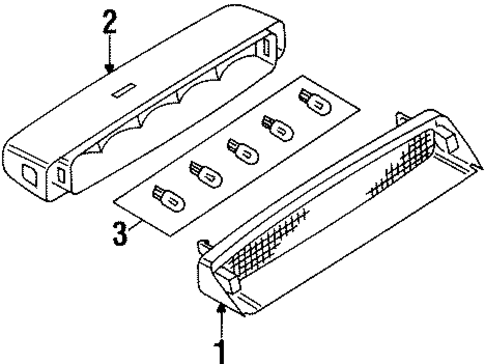 2
3
1