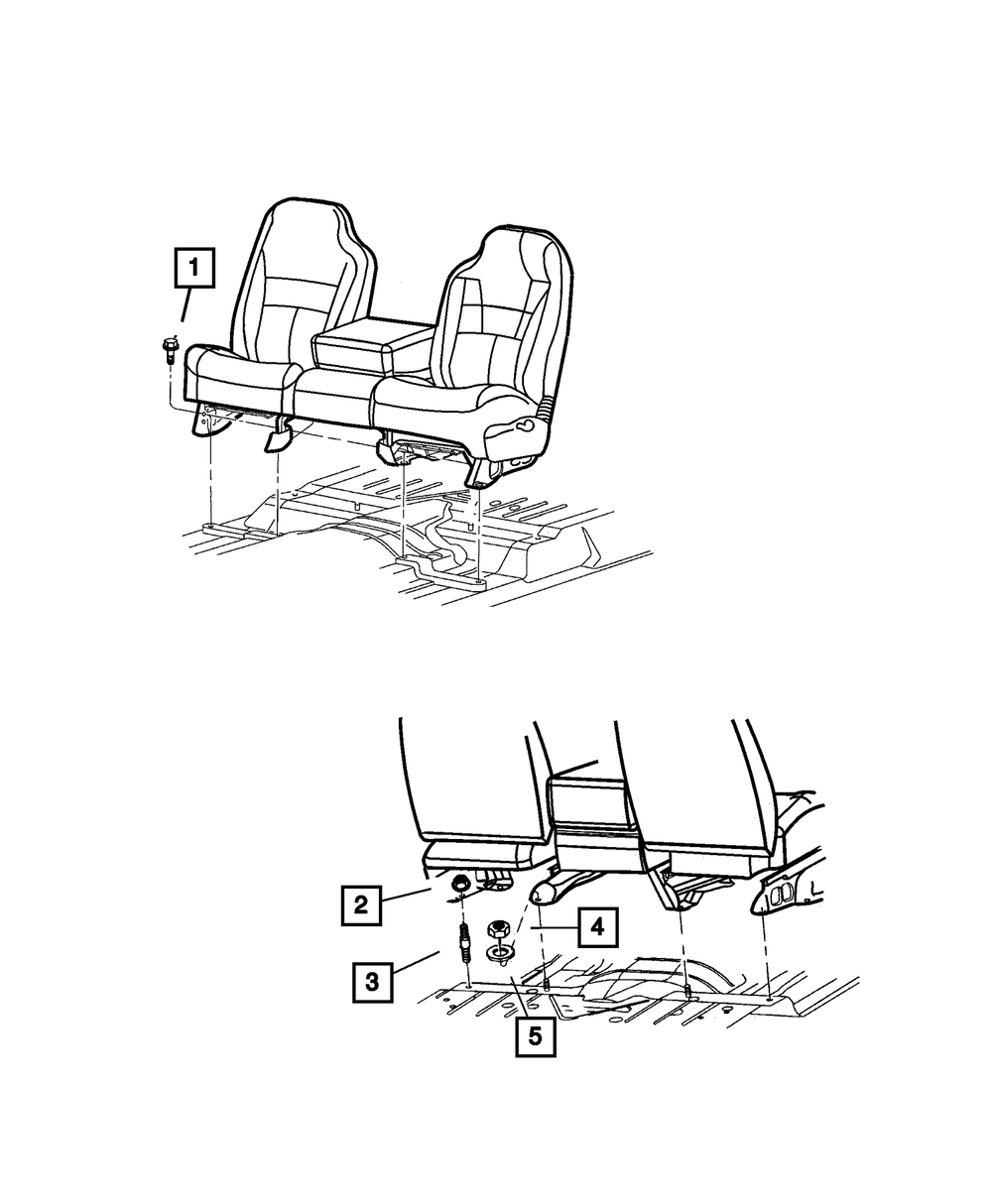 1

2

4

3

5