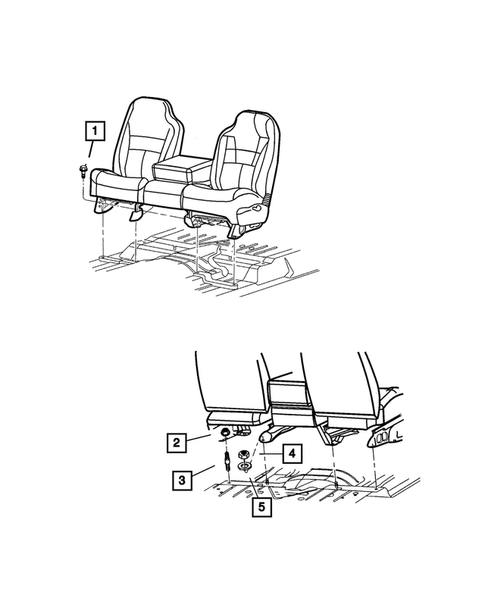 1

2

4

3

5