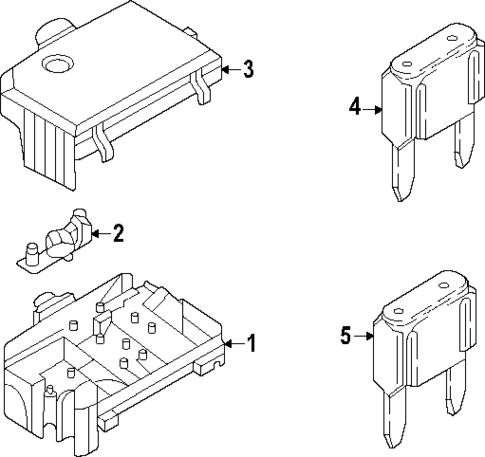 3
4
2
1
5