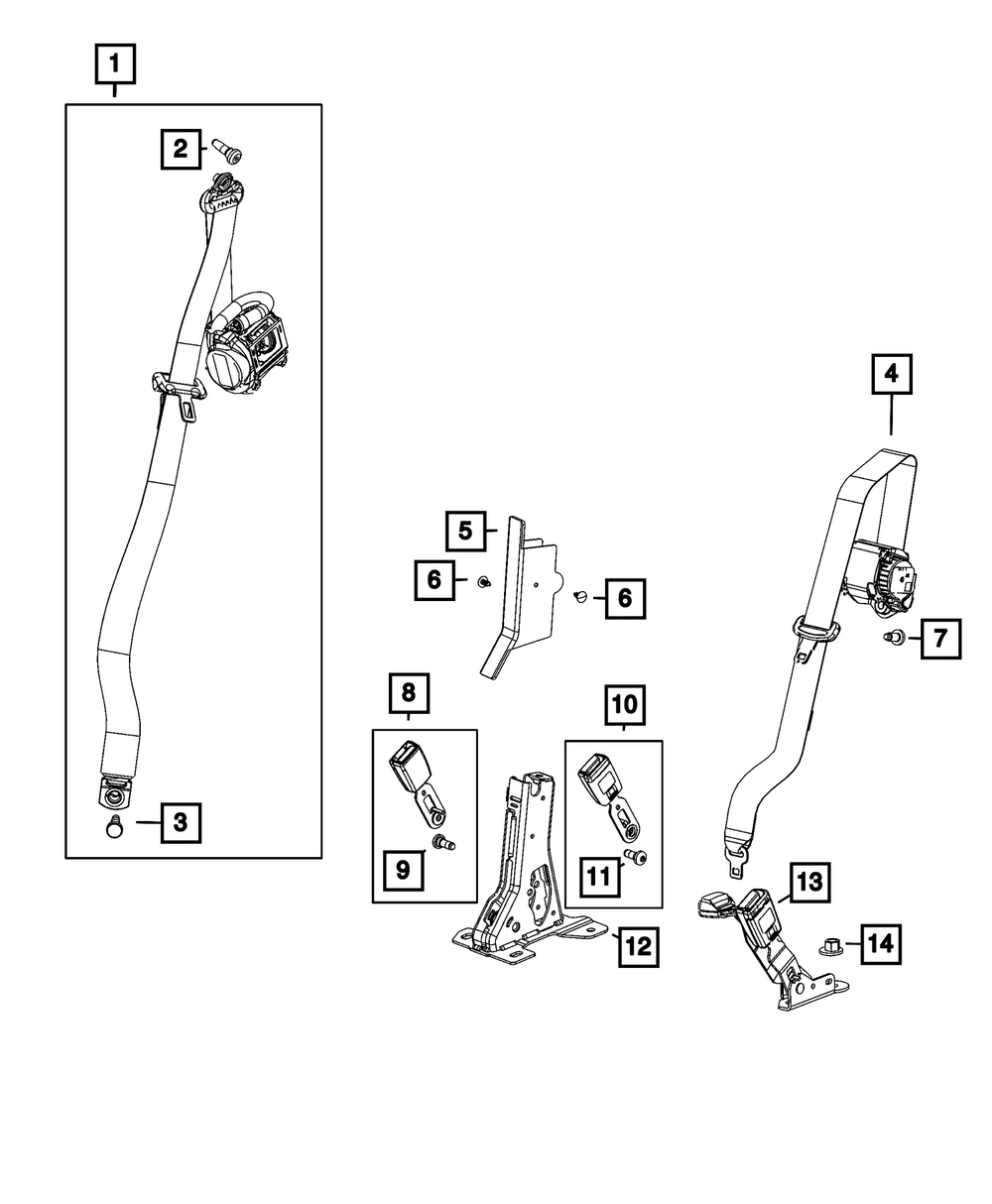 1
2
3
4
5
6
6
7
8
9
10
11
12
13
14