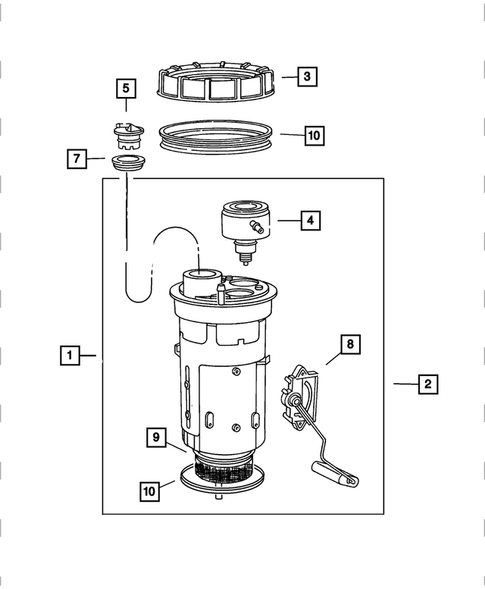 3
5
10
7
4
1
8
2
9
10