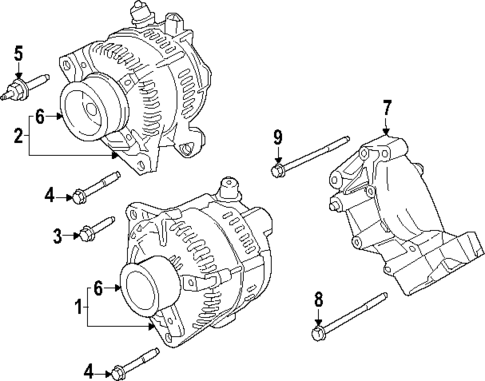 5
6
2
7
9
4
3
6
1
8
4