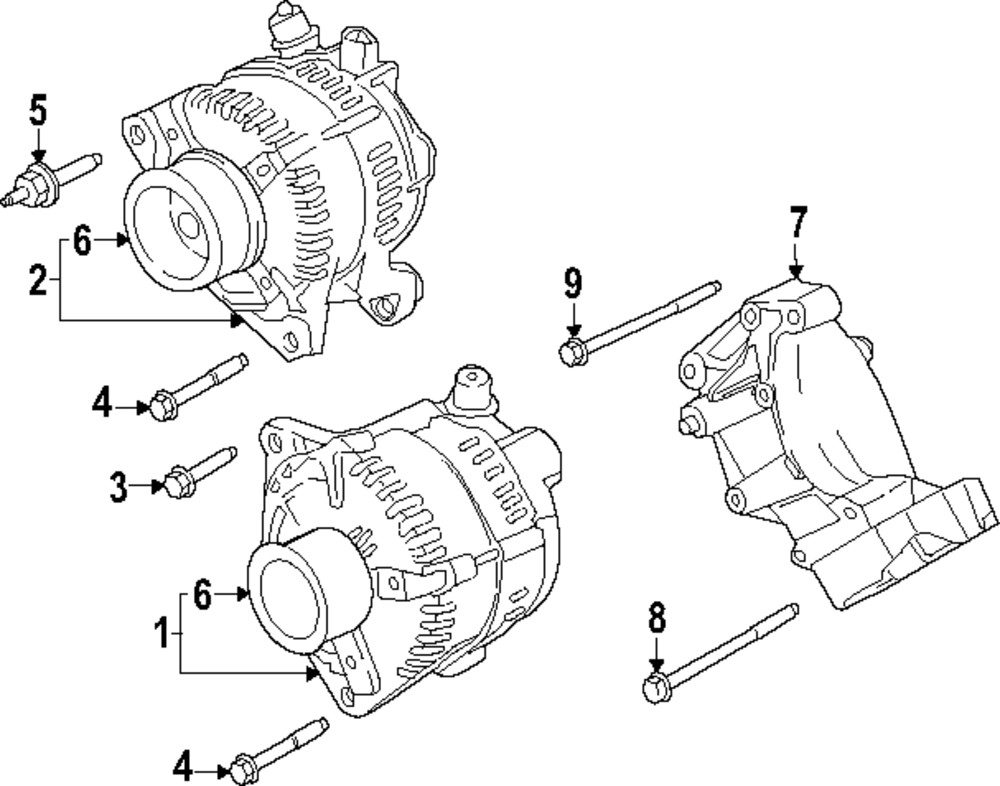 5
6
2
7
9
4
3
6
1
8
4