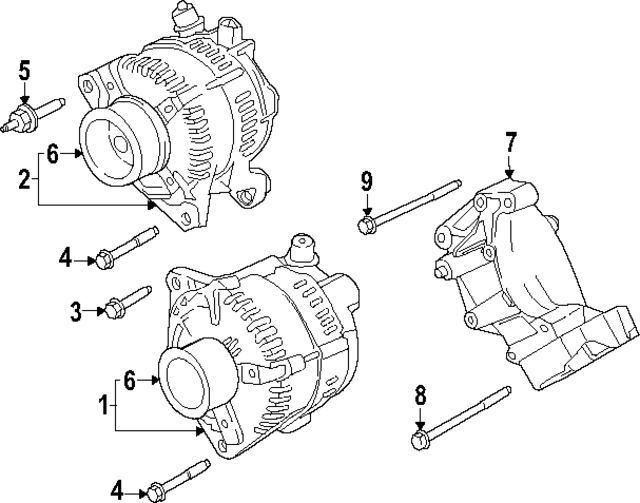 5
6
2
7
9
4
3
6
1
8
4