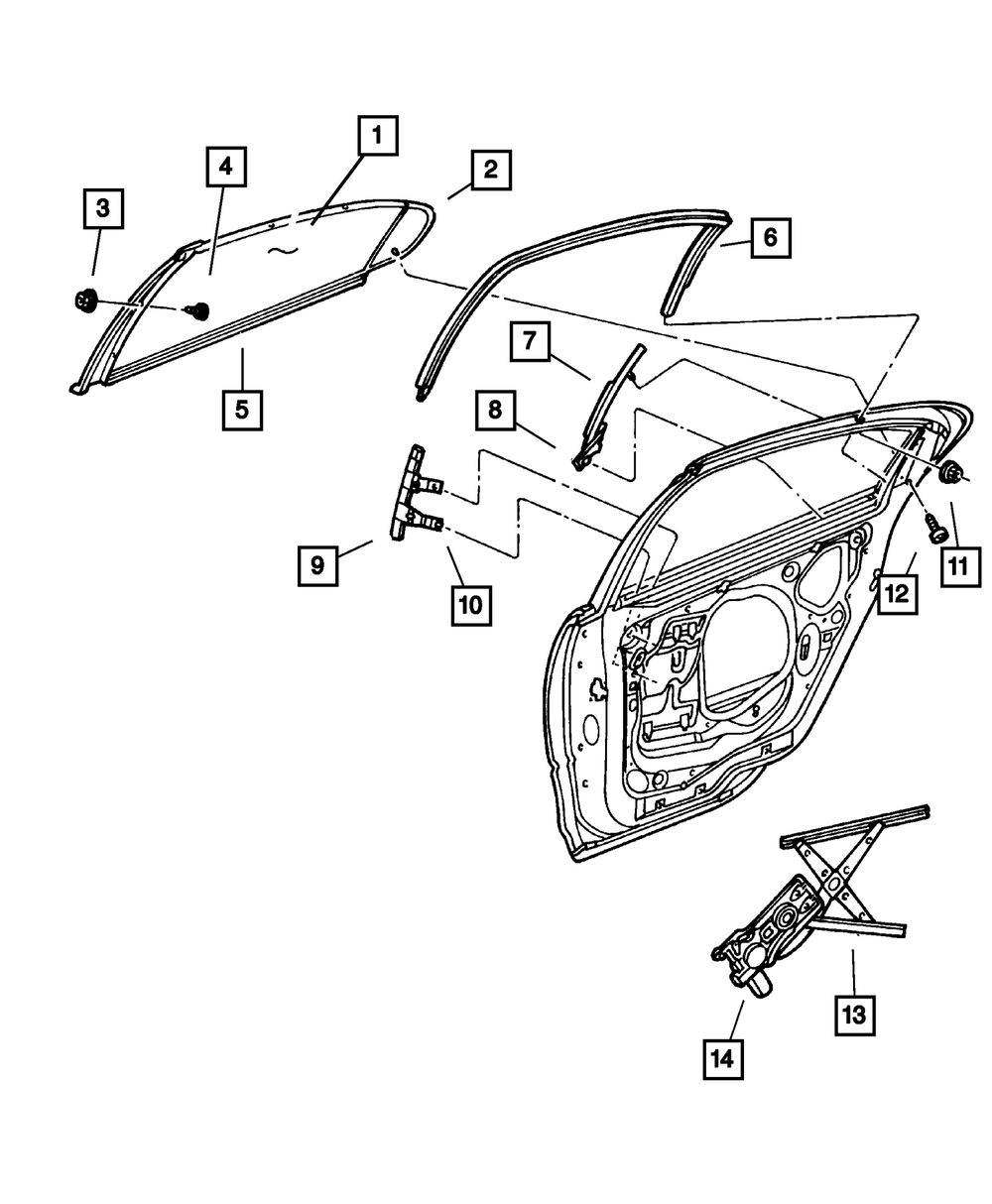 1
2
3
4
5
6
7
8
9
10
11
12
13
14