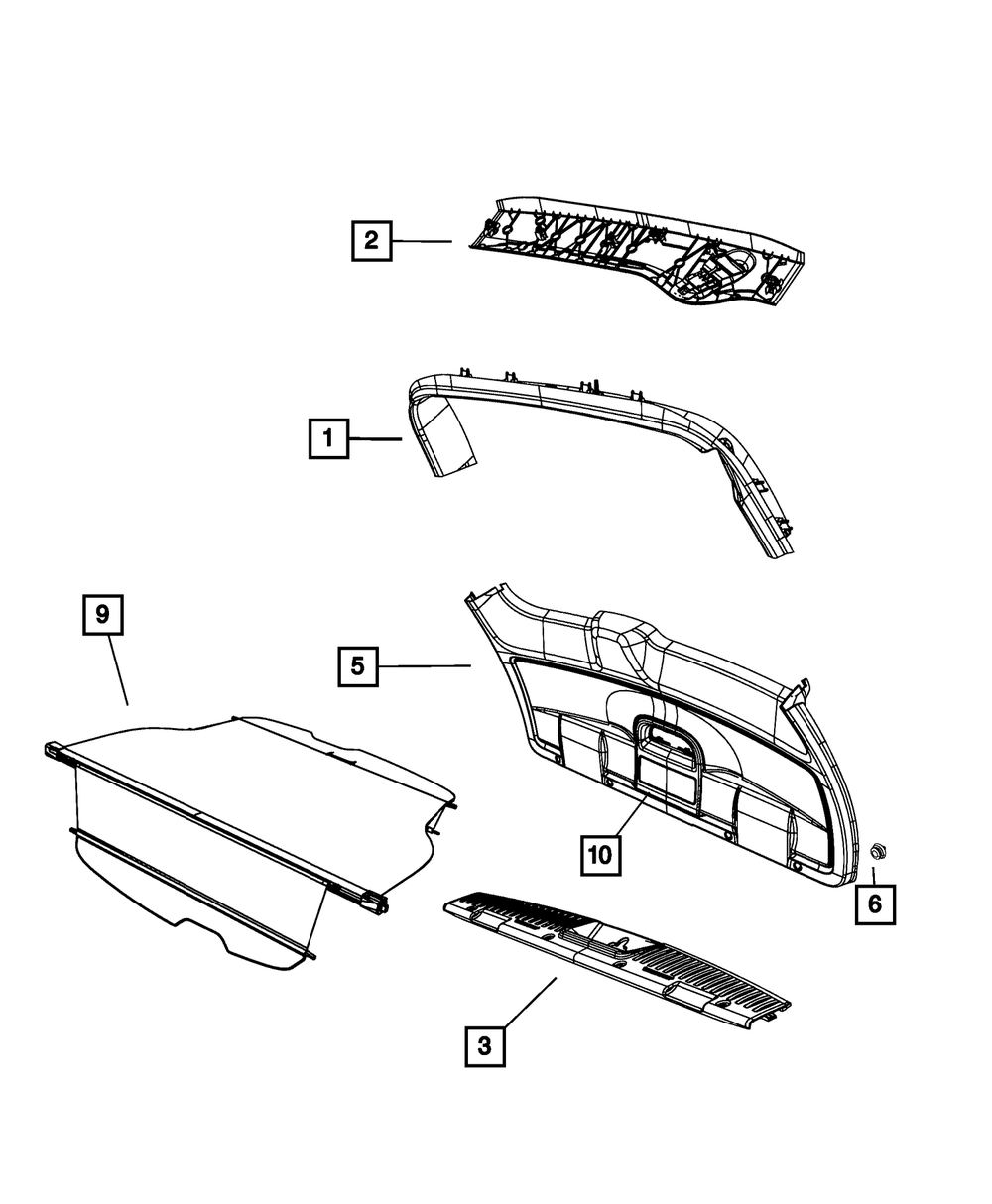 2

1

9

5

10

6

3