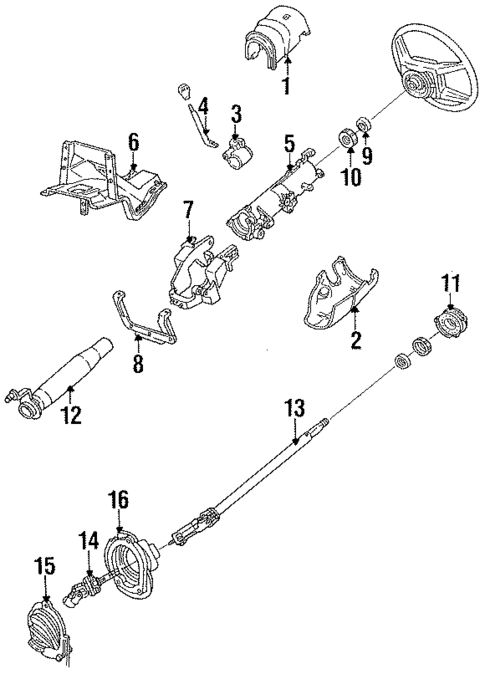 1
4
3
6
5
9
10
7
11
2
8
12
13
16
14
15