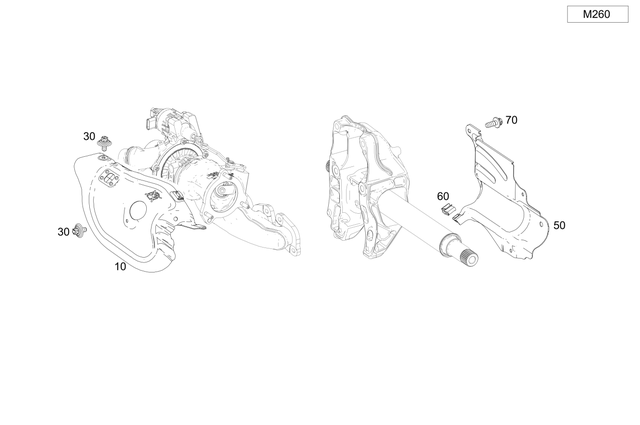 M260

30

30

10

70

60

50