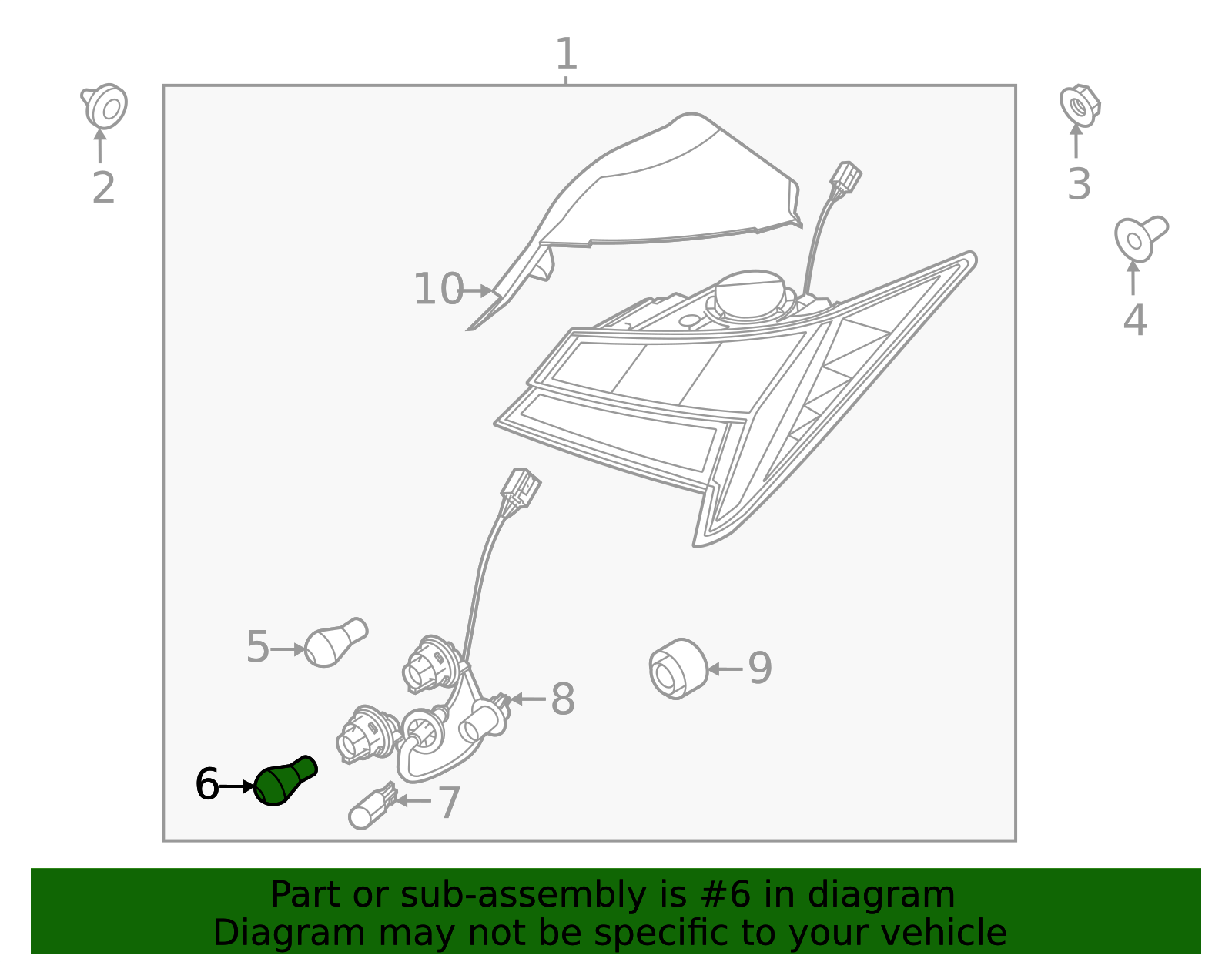 1
2
3
4
10
5
9
8
6
7

Part or sub-assembly is #6 in diagram
Diagram may not be specific to your vehicle