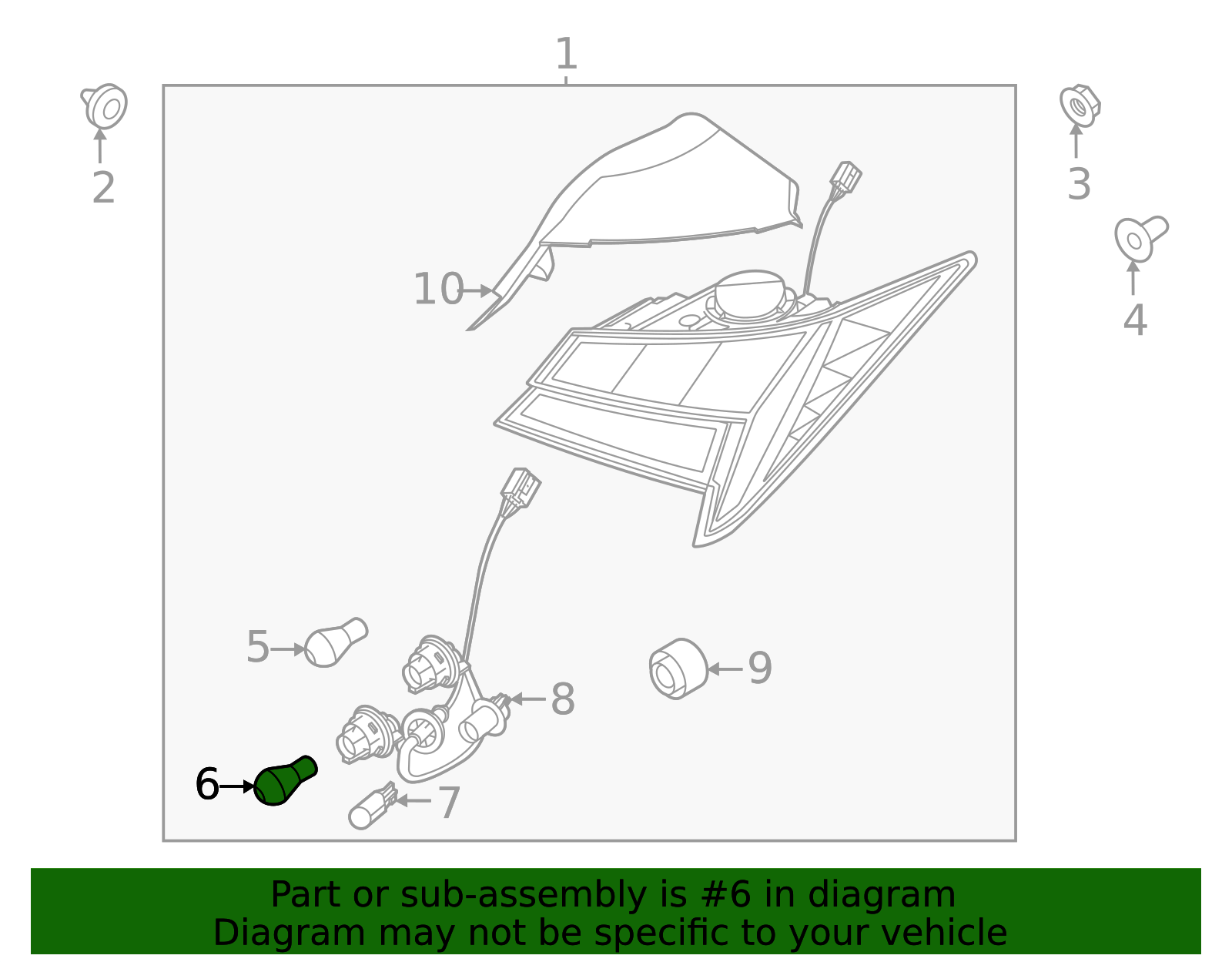 1

2

3

4

10

5

9

8

6

7

Part or sub-assembly is #6 in diagram
Diagram may not be specific to your vehicle