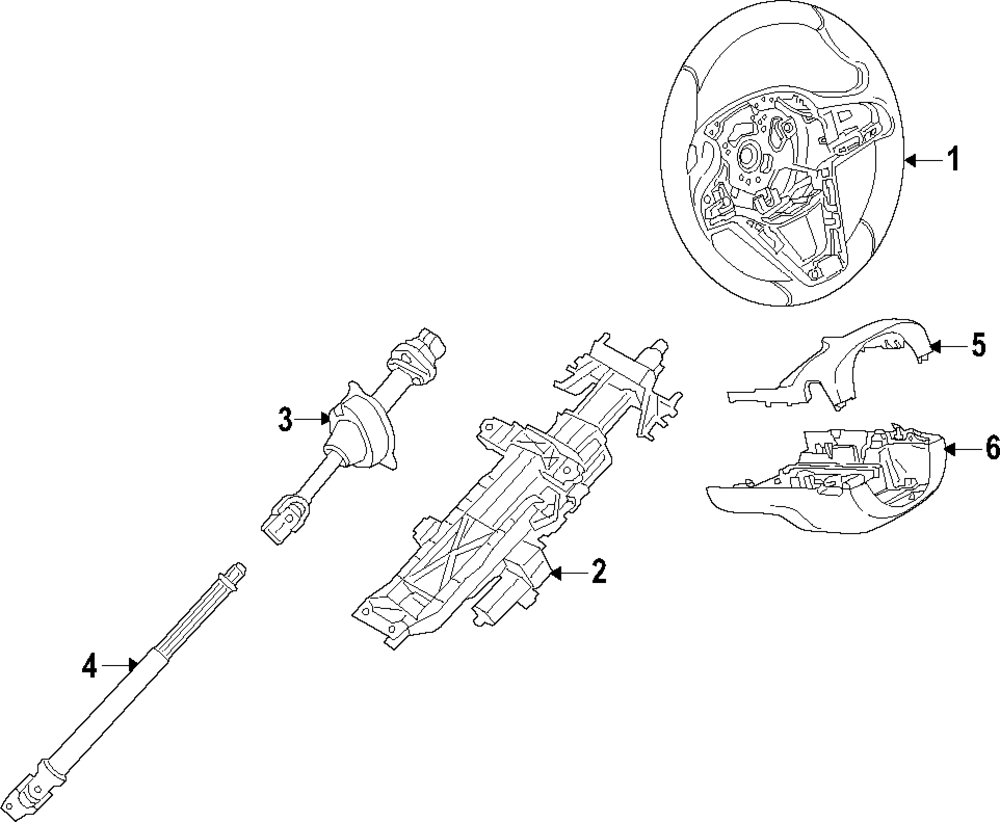 1
5
3
6
2
4