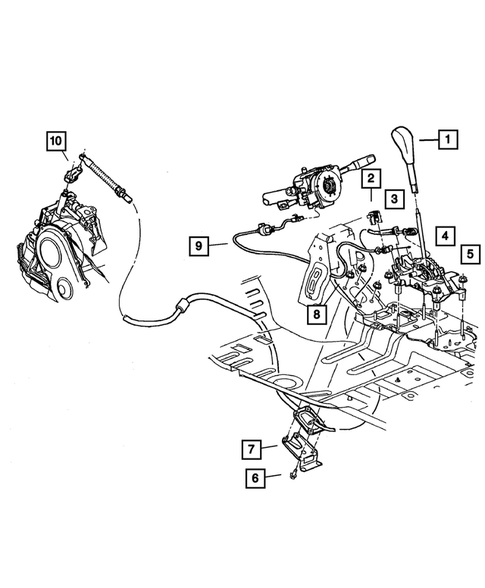 10
1
2
3
4
5
9
8
7
6