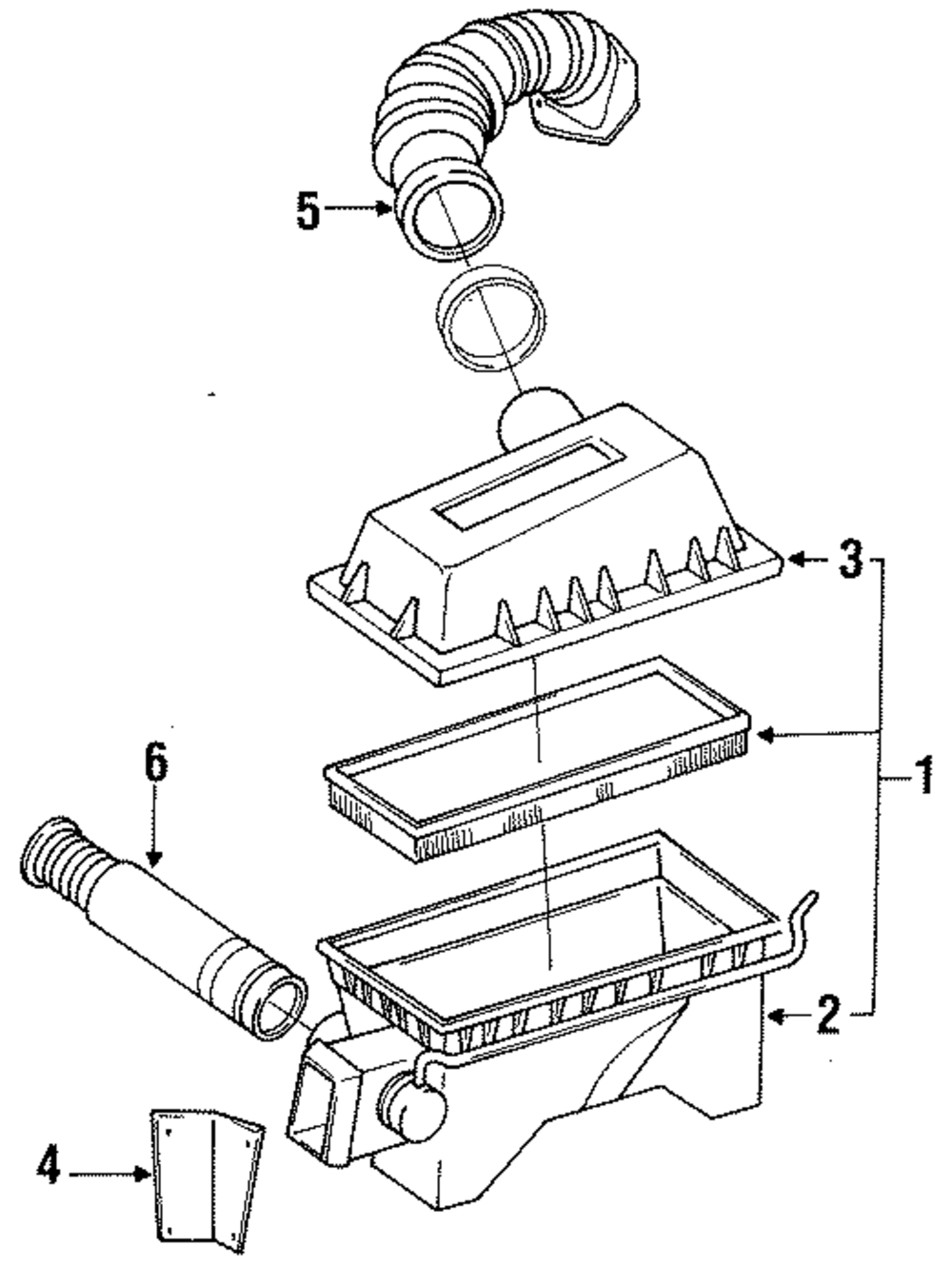 5
3
6
1
2
4