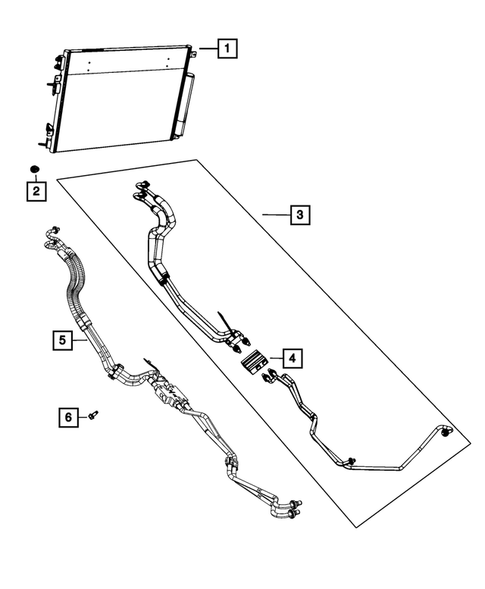 1
2
3
5
4
6