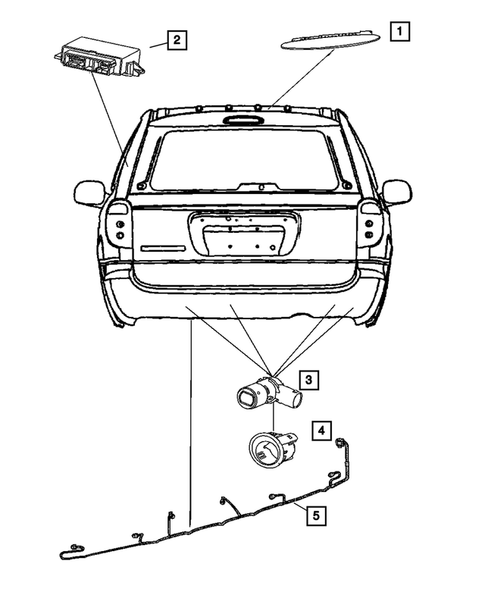 2
1
3
4
5