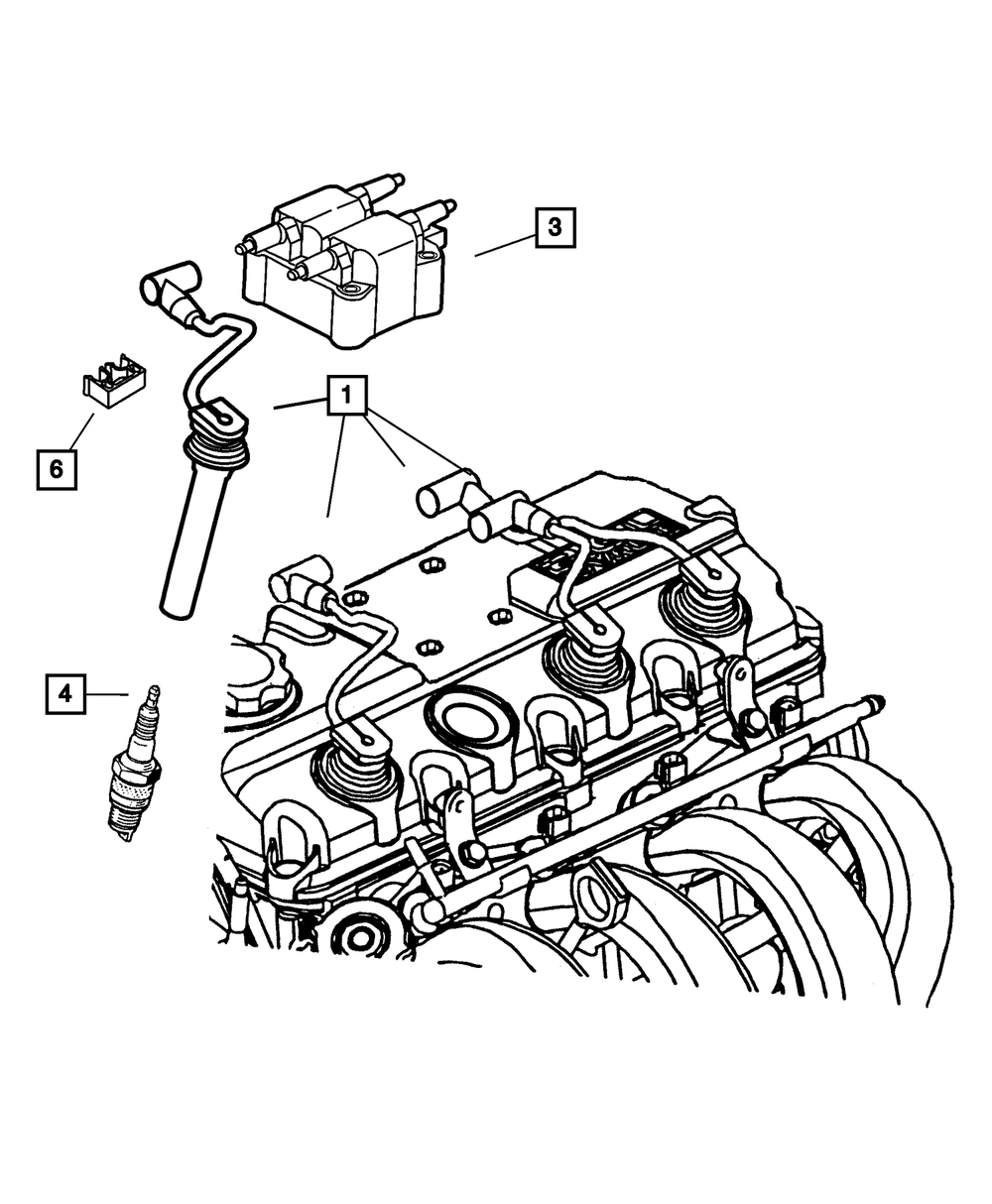 3

1

6

4