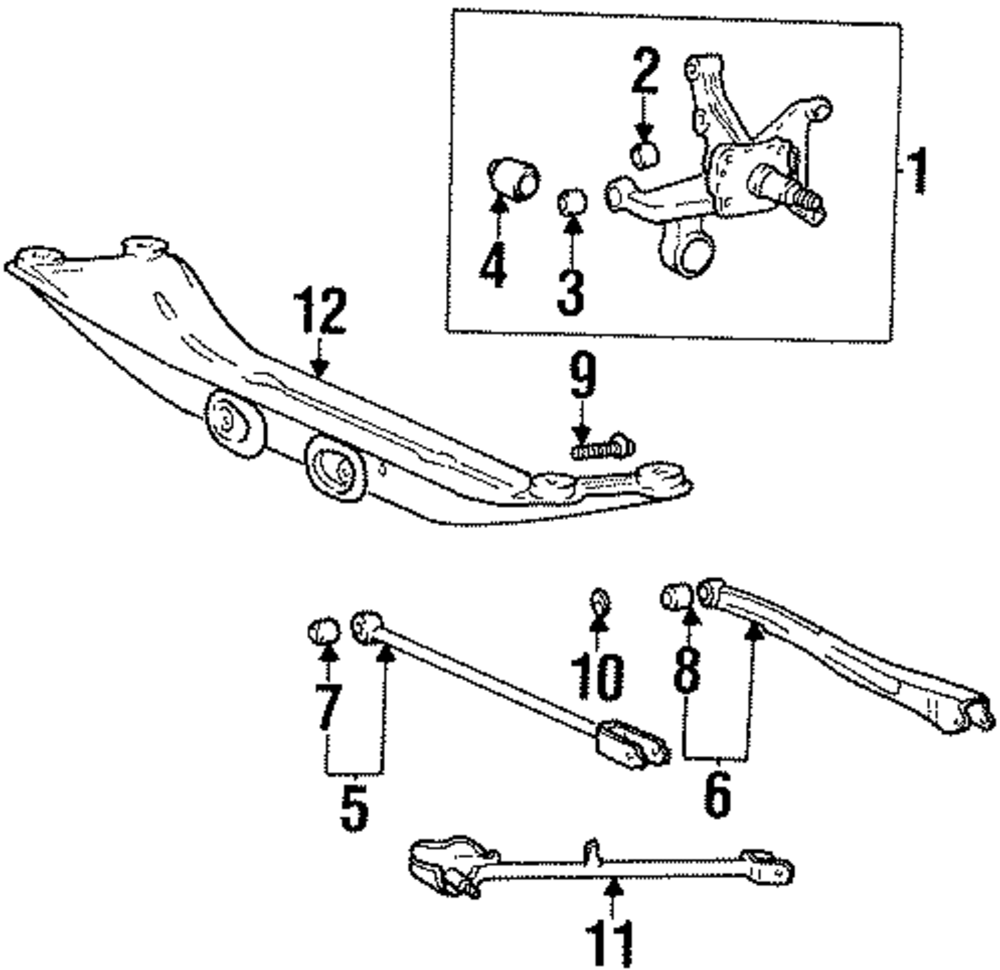 2
1
4
3
12
9
10
8
7
5
6
11