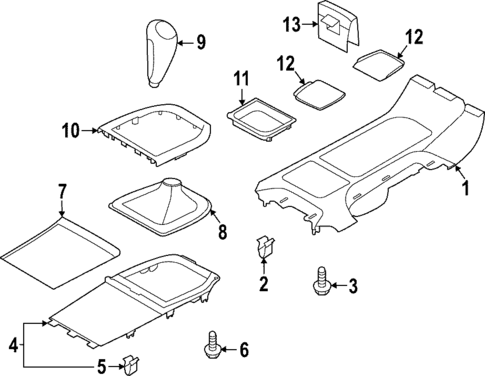 13
12
9
12
11
10
1
7
8
2
3
4
6
5