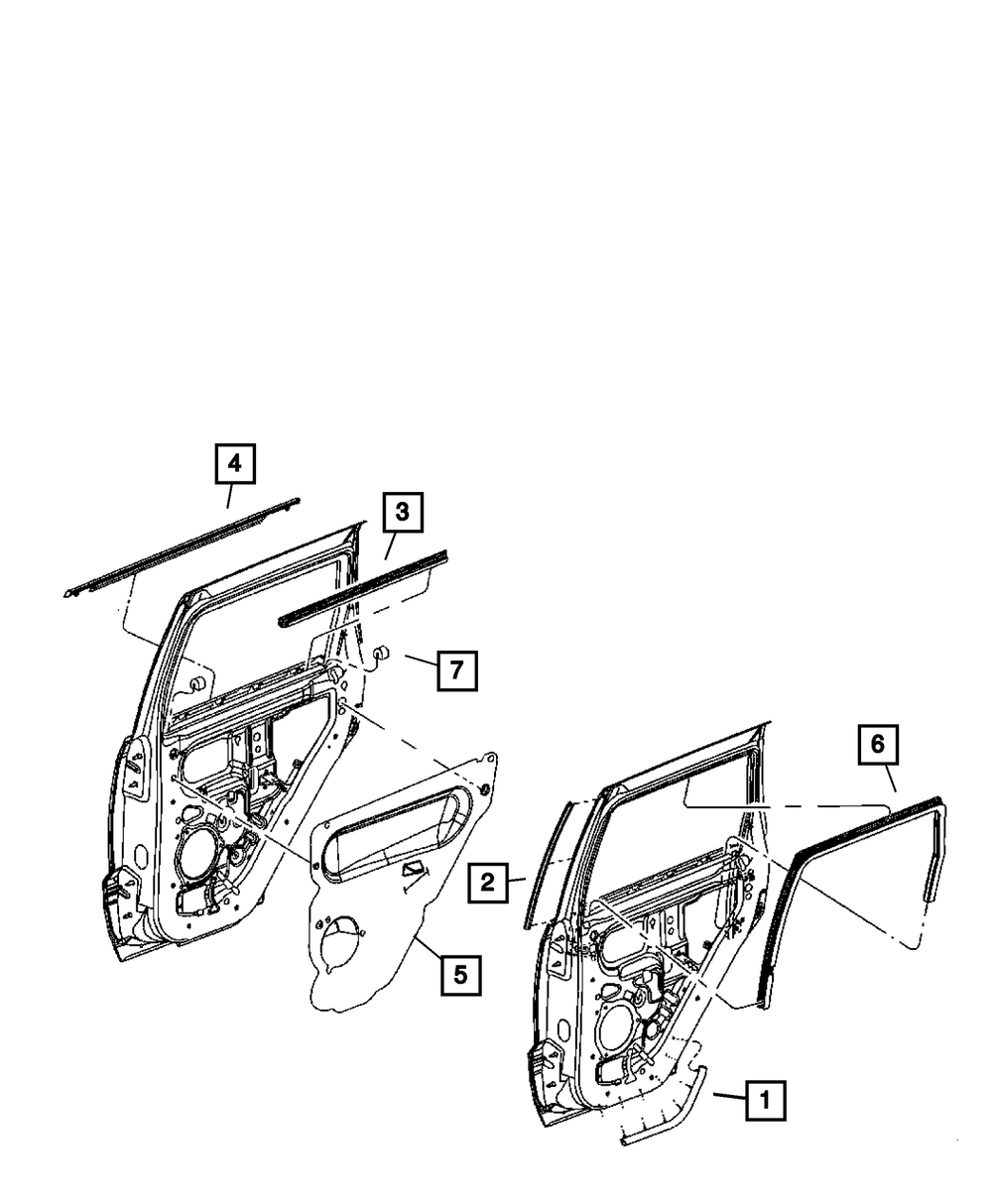 4
3
7
6
2
5
1