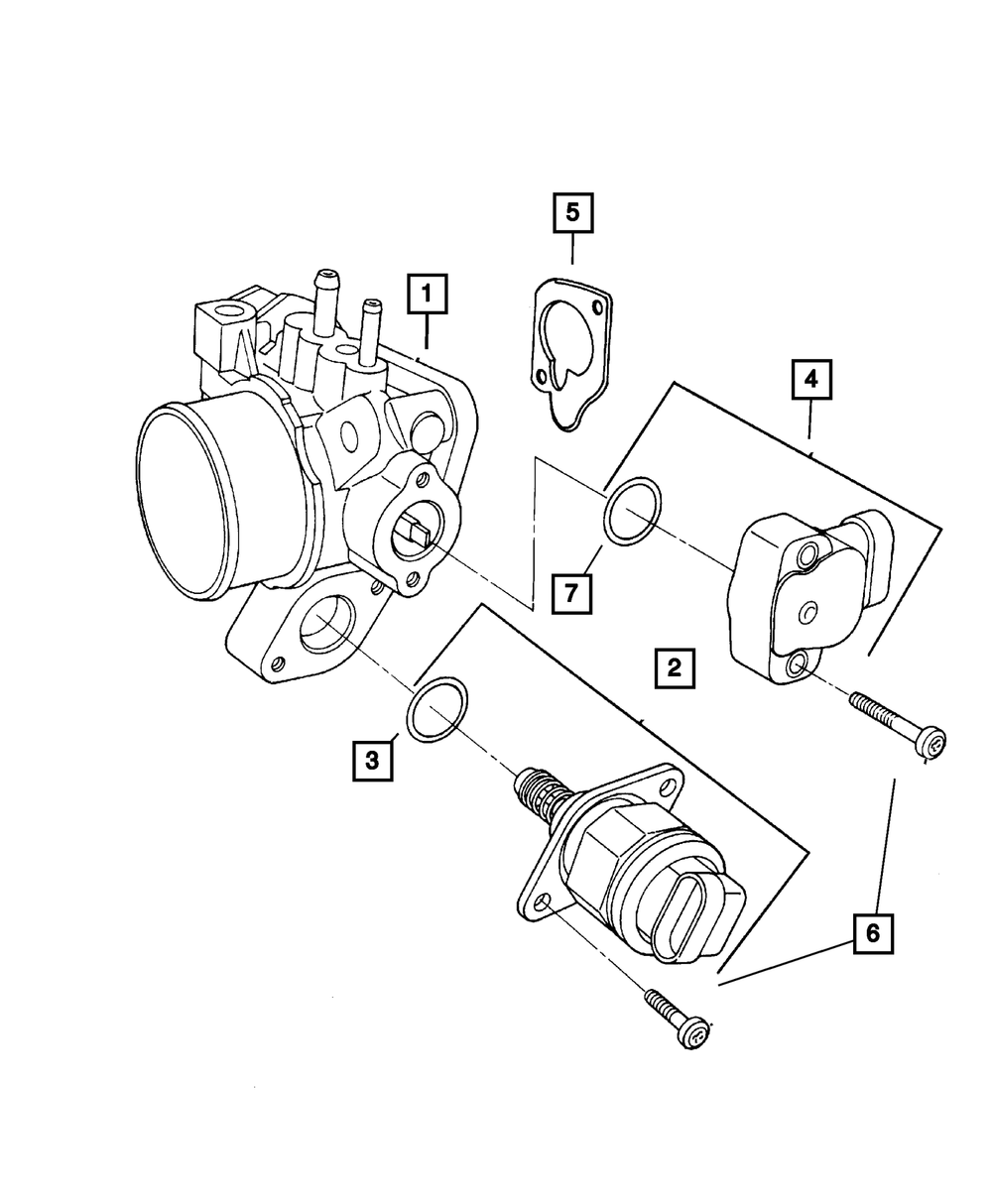 5
1
4
7
2
3
6