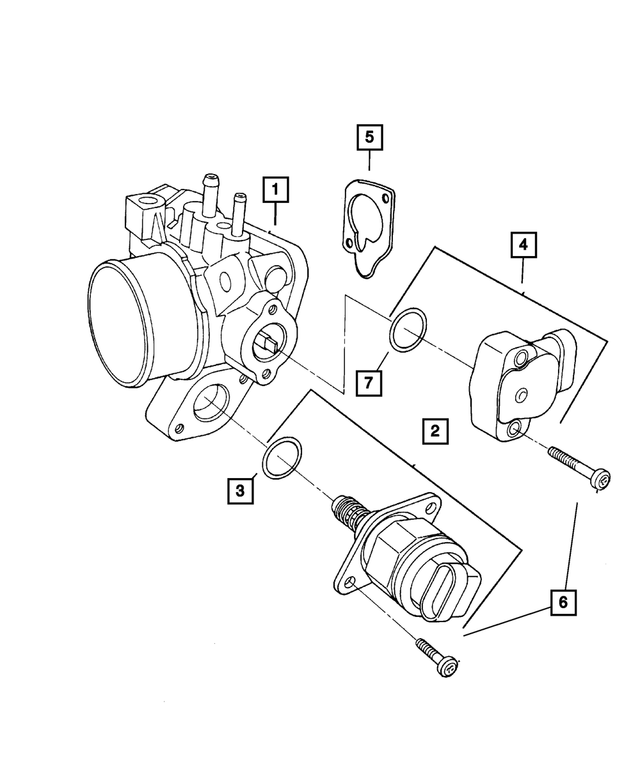 5
1
4
7
2
3
6