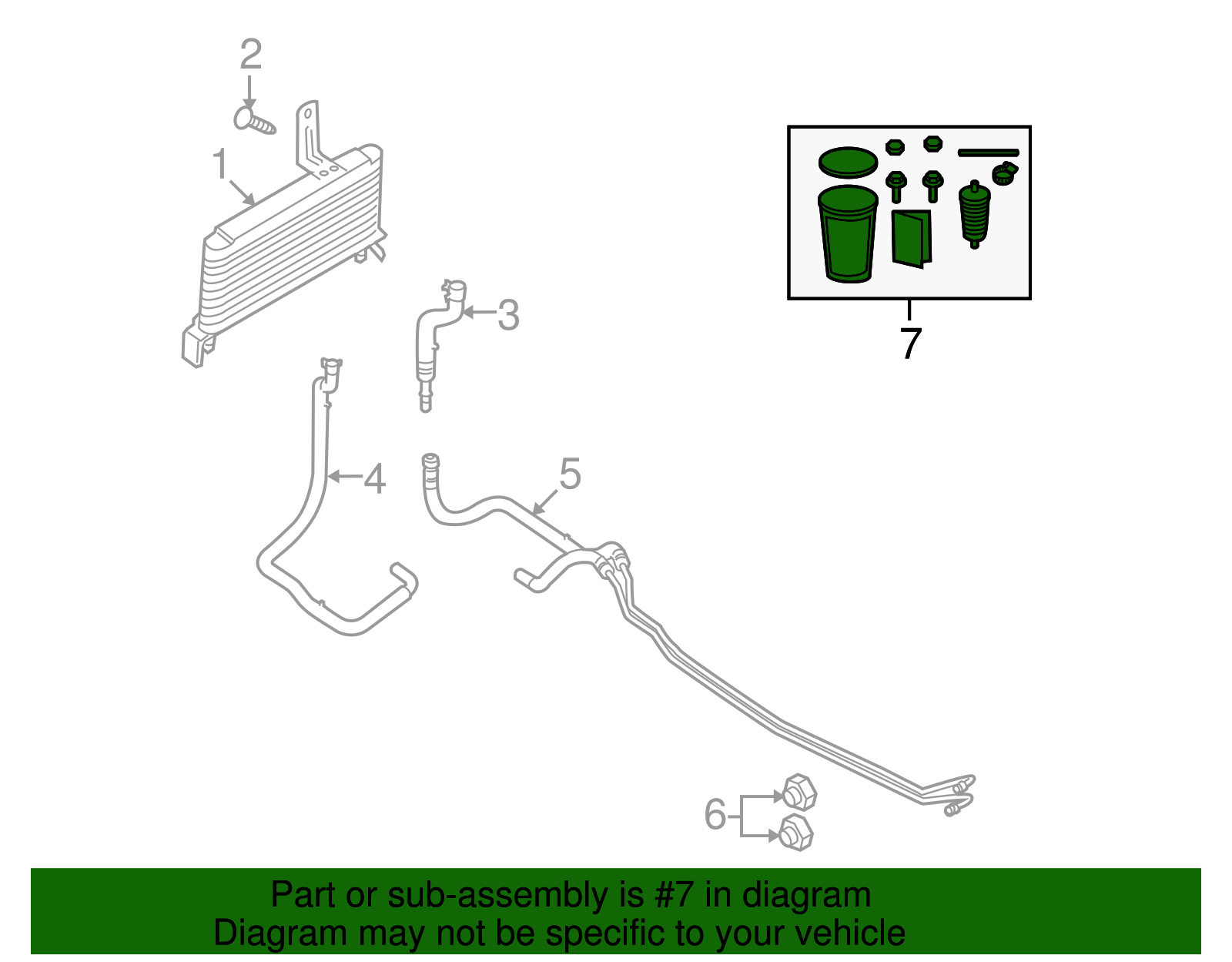 2
1
3
7
4
5
6
Part or sub-assembly is #7 in diagram
Diagram may not be specific to your vehicle