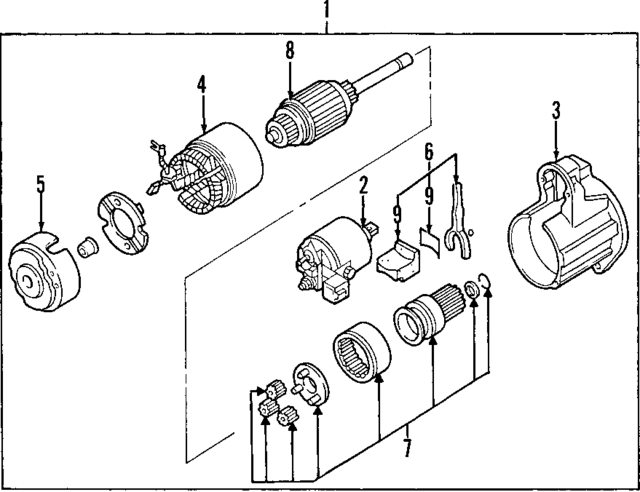 1
8
4
3
6
5
2
9
9
7