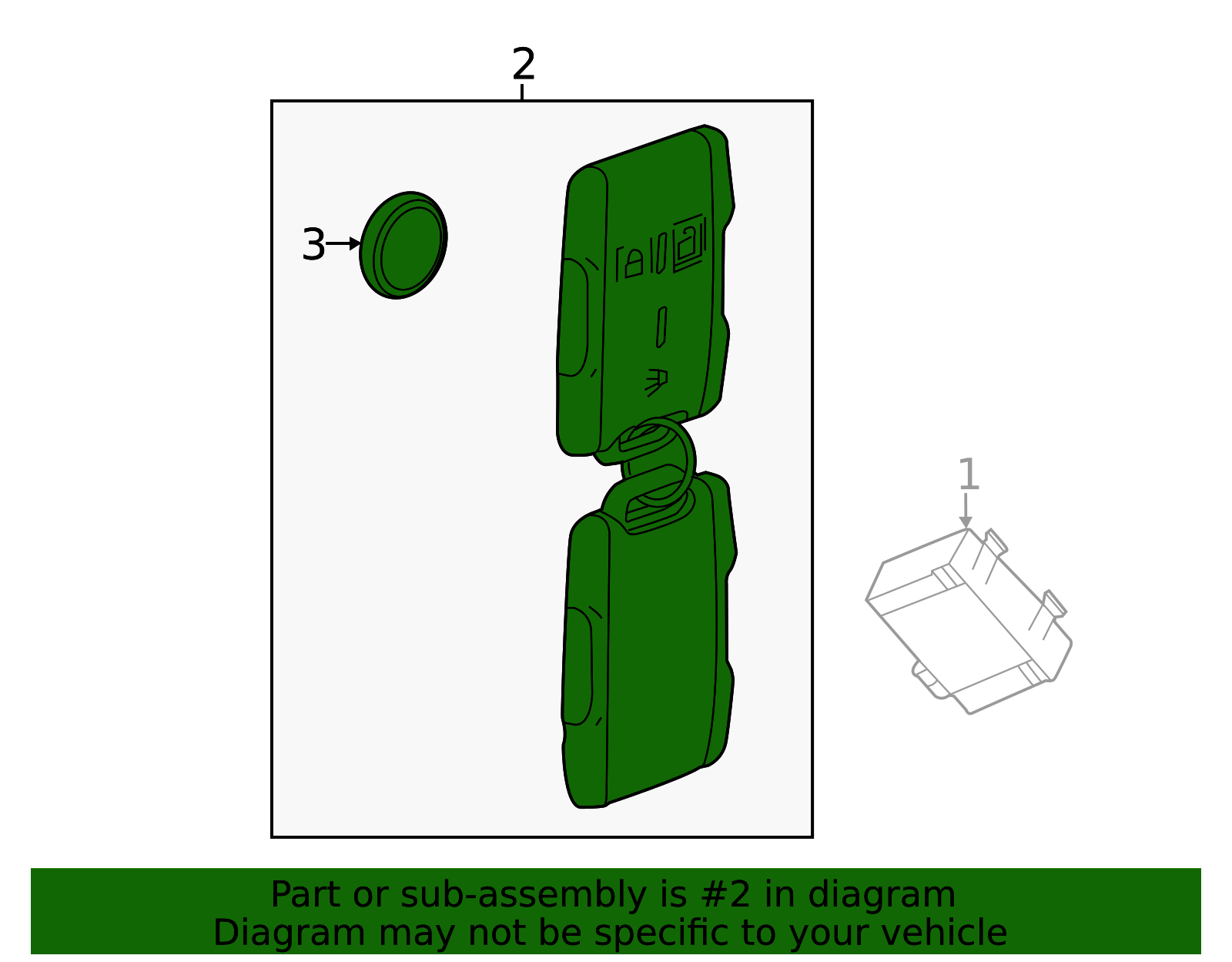 2

3

1

Part or sub-assembly is #2 in diagram
Diagram may not be specific to your vehicle