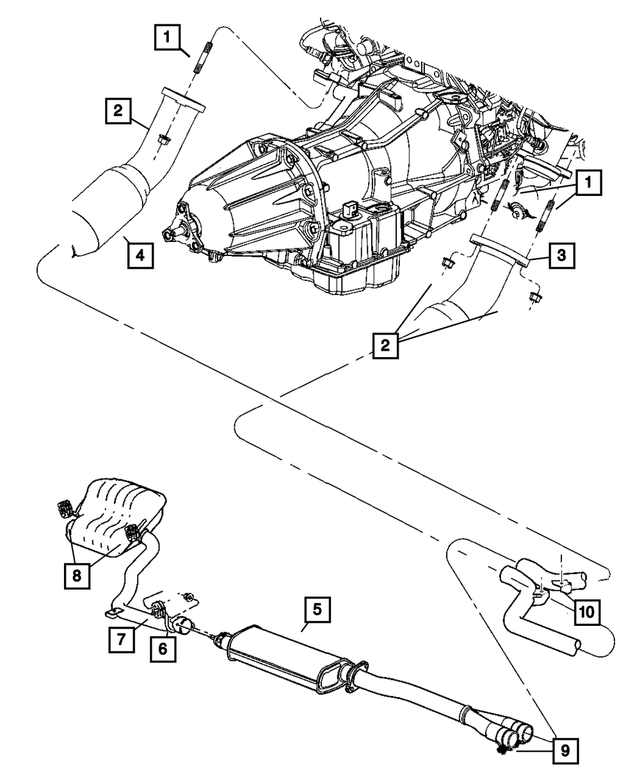 1
2
1
4
3
2
8
5
10
7
6
9