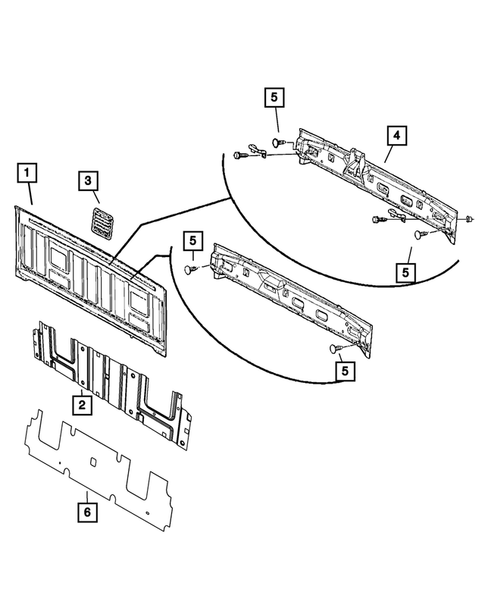 5
4
1
3
5
5
5
2
6