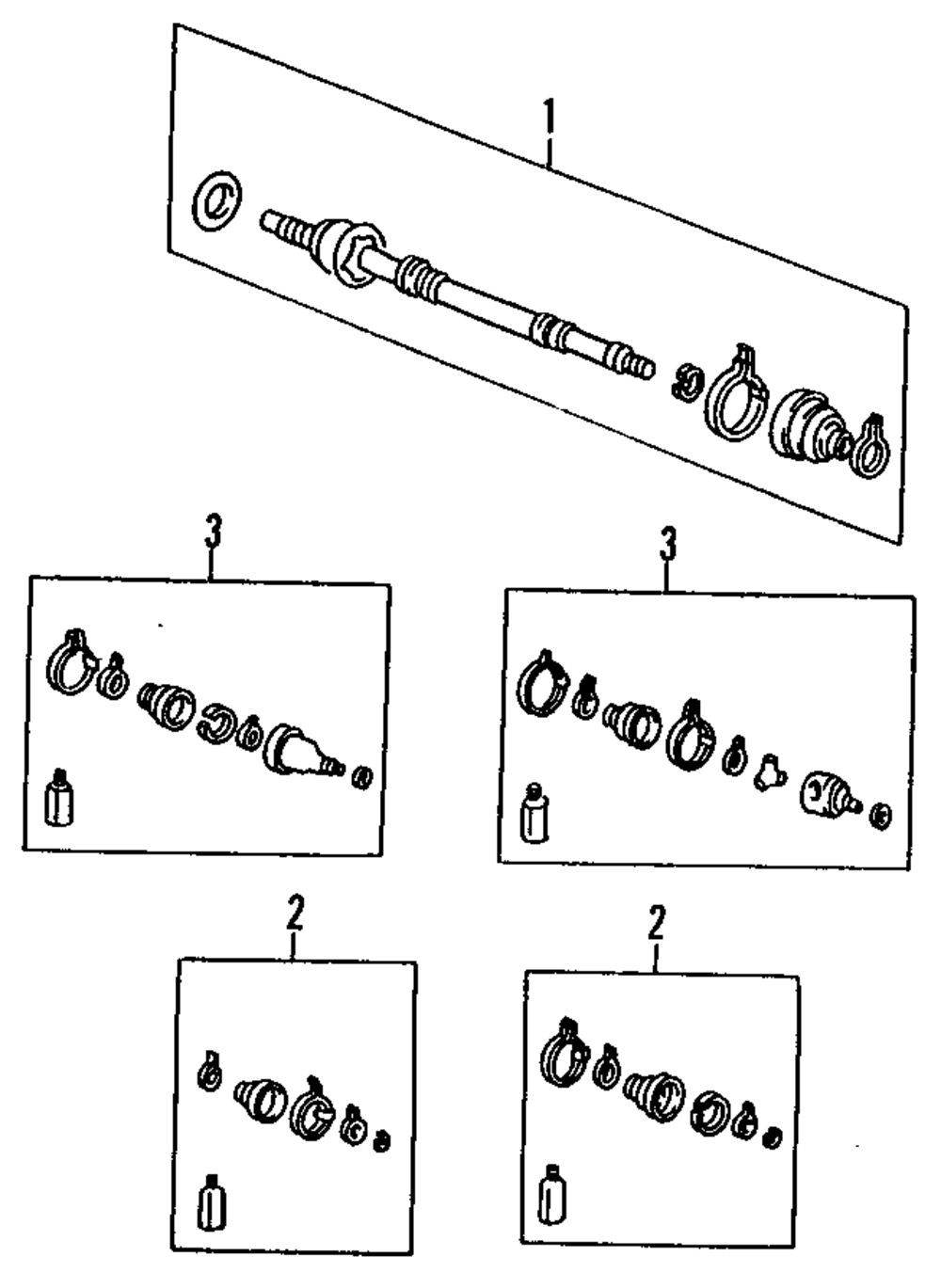 1

3

3

2

2