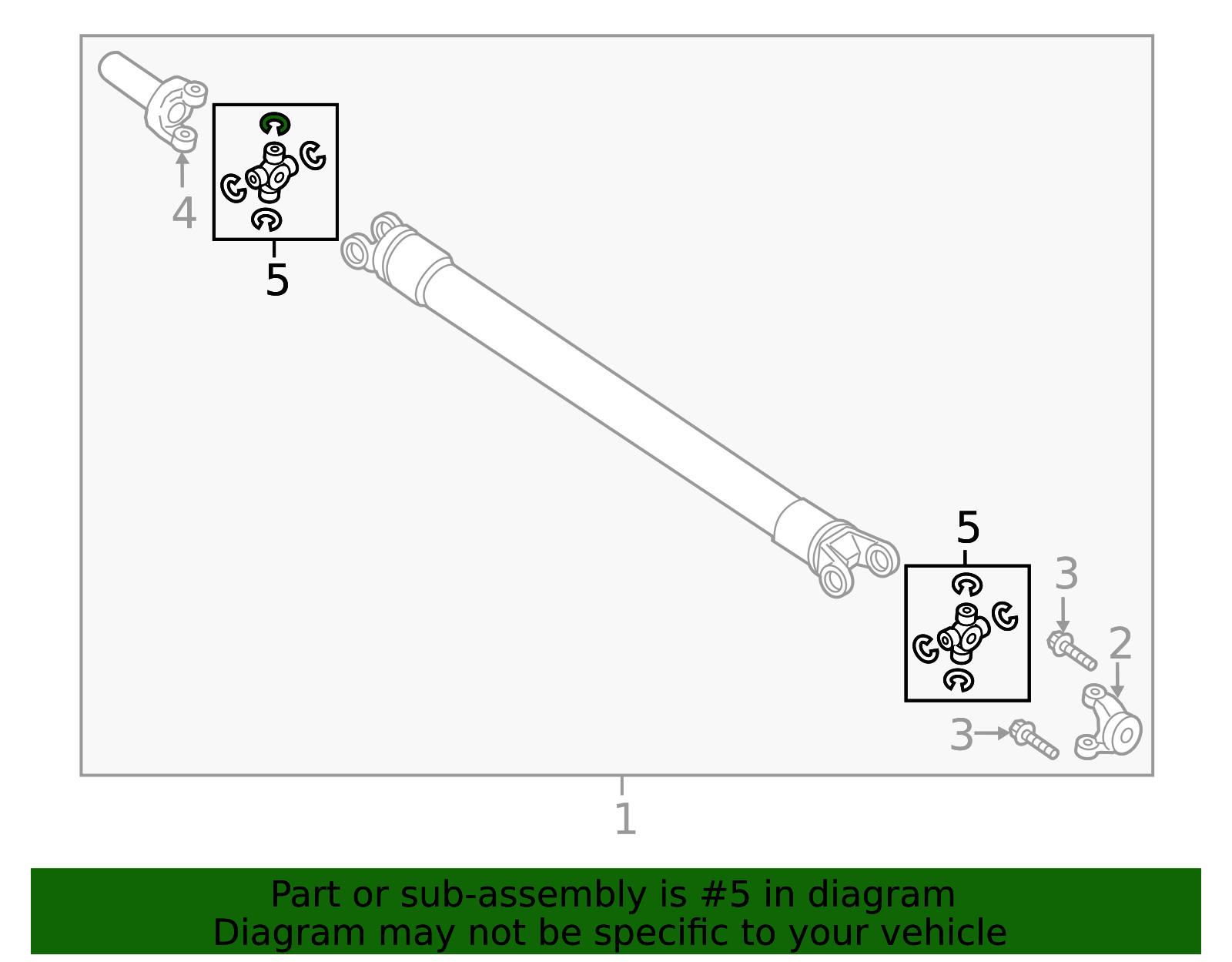 4
5
5
3
2
3
1

Part or sub-assembly is #5 in diagram
Diagram may not be specific to your vehicle