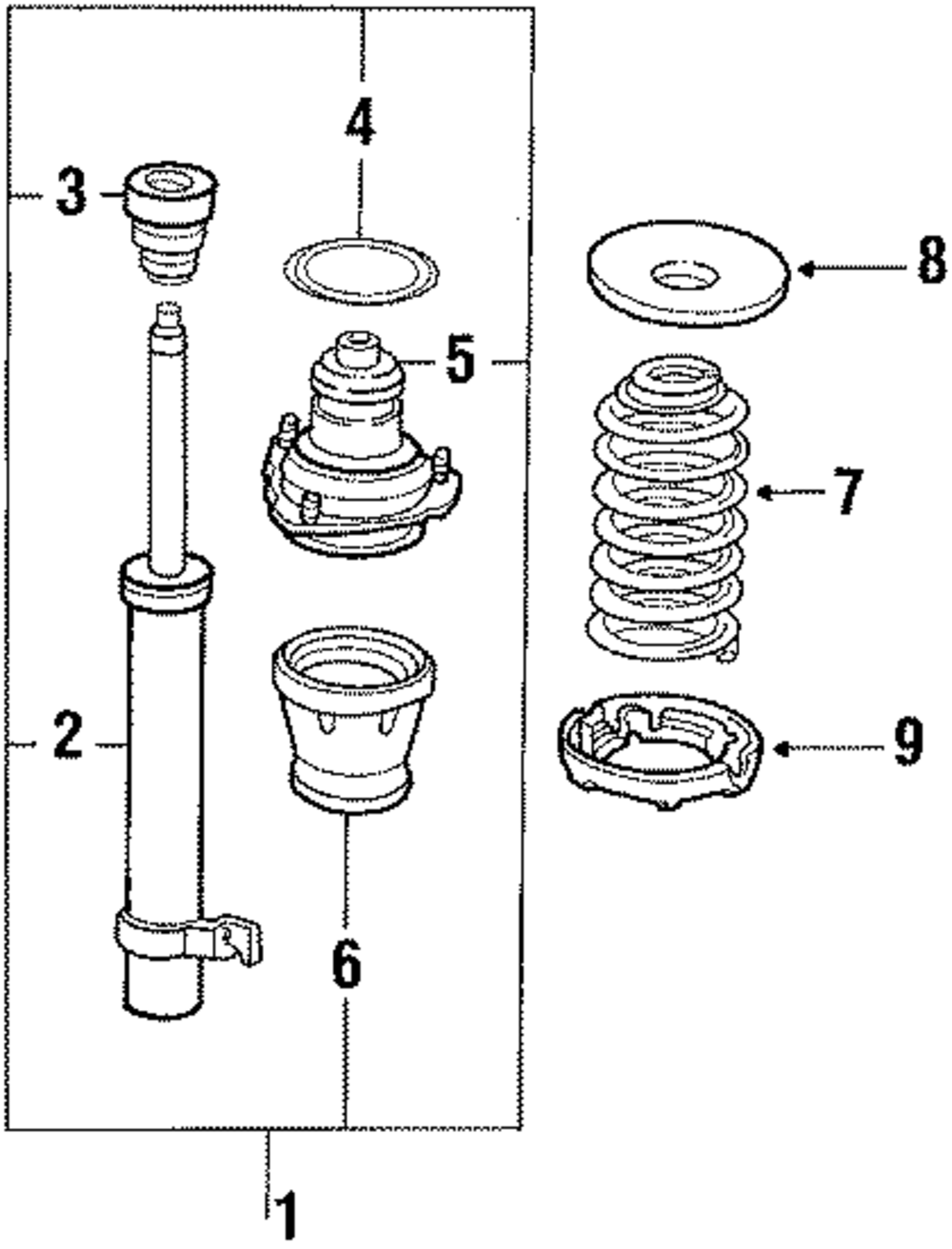 4
3
8
5
7
2
9
6
1